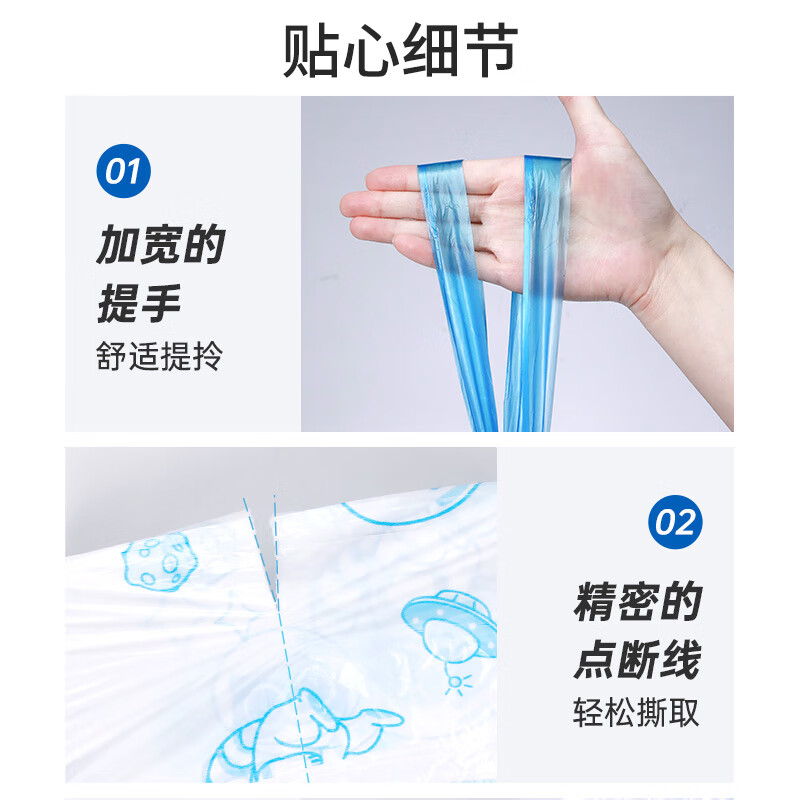 贴心细节

01

加宽的提手

舒适提拎

02

精密的点断线

轻松撕取