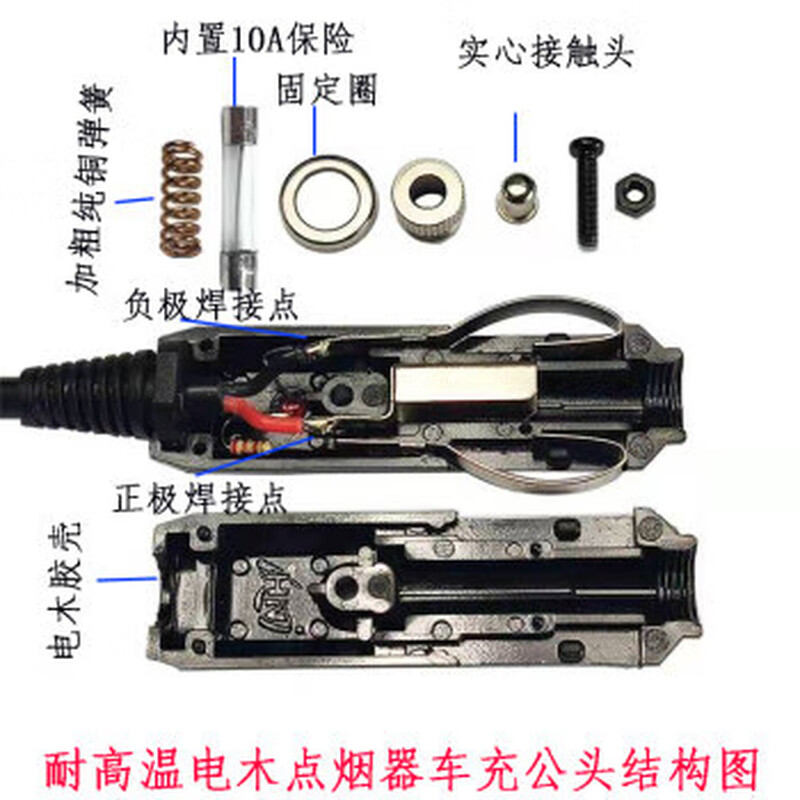 内置10A保险

实心接触头

固定圈

加粗纯铜弹簧

负极焊接点

正极焊接点

电木胶壳

耐高温电木点烟器车充公头结构图