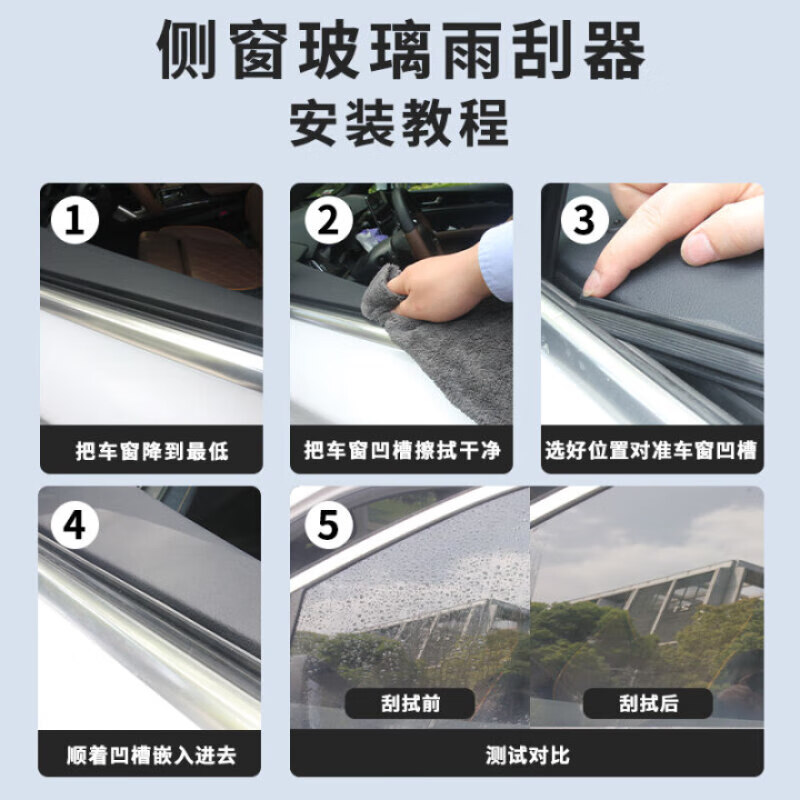 侧窗玻璃雨刮器
安装教程

1
把车窗降到最低

2
把车窗凹槽擦拭干净

3
选好位置对准车窗凹槽

4
顺着凹槽嵌入进去

5
刮拭前
刮拭后
测试对比