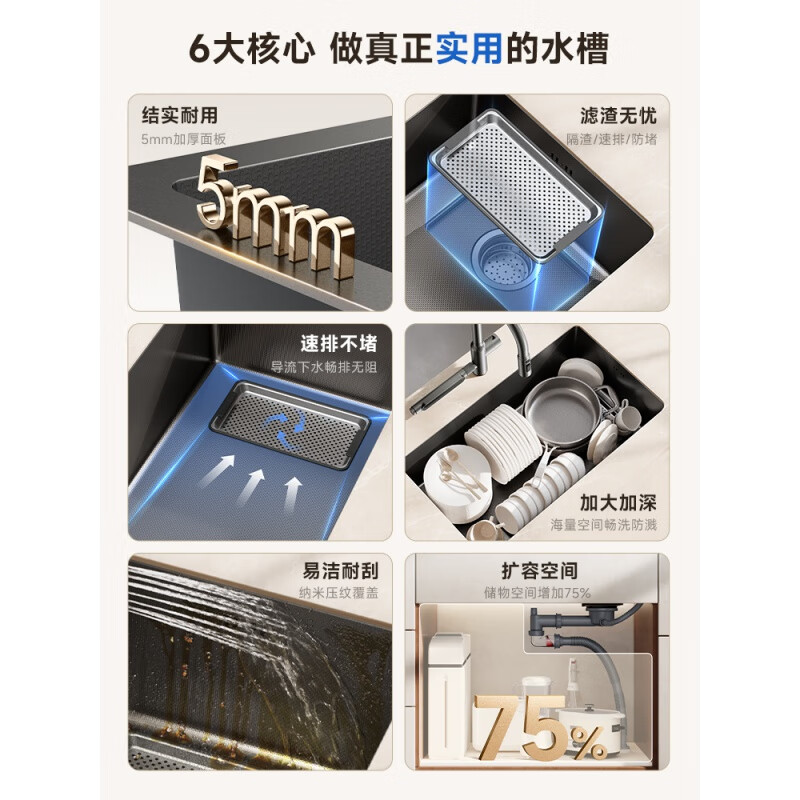 6大核心 做真正实用的水槽

结实耐用
5mm加厚面板
5mm

滤渣无忧
隔渣/速排/防堵

速排不堵
导流下水畅排无阻

加大加深
海量空间畅洗防溅

易洁耐刮
纳米压纹覆盖

扩容空间
储物空间增加75%
75%