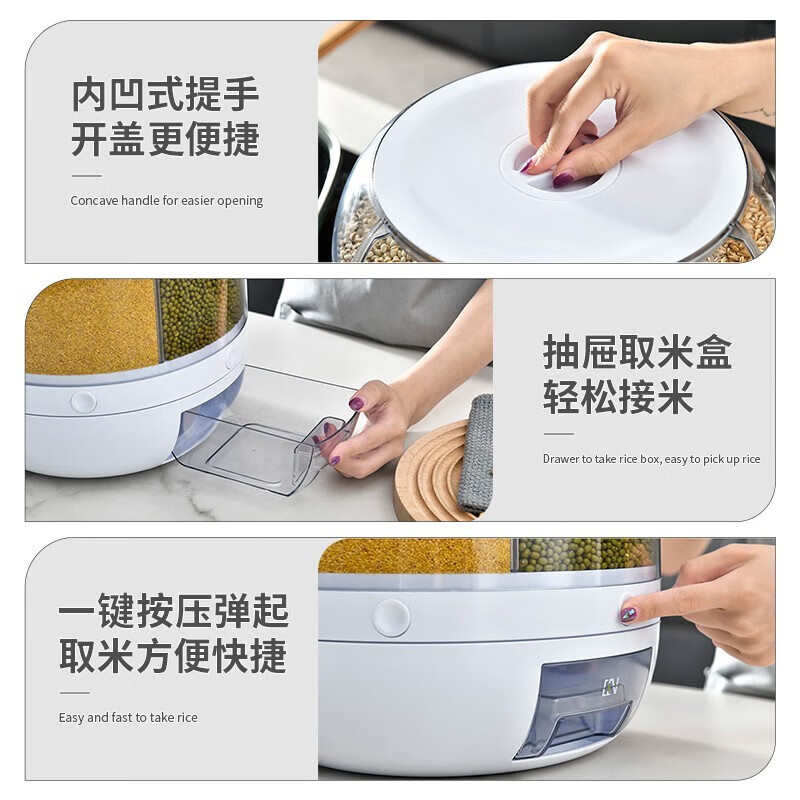 内凹式提手
开盖更便捷

Concave handle for easier opening

抽屉取米盒
轻松接米

Drawer to take rice box, easy to pick up rice

一键按压弹起
取米方便快捷

Easy and fast to take rice