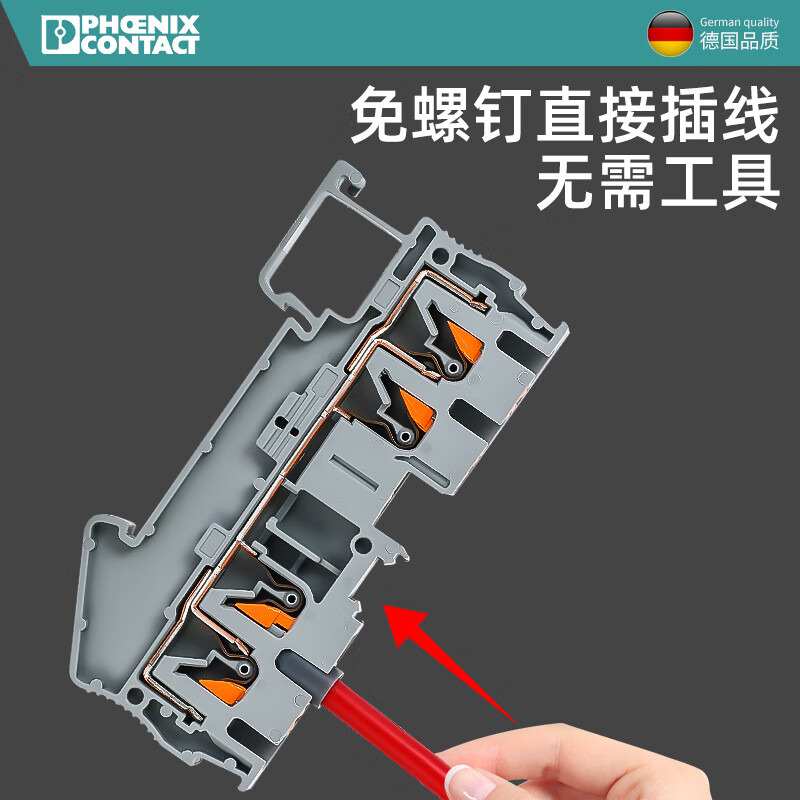 PHŒNIX CONTACT

German quality
德国品质

免螺钉直接插线
无需工具