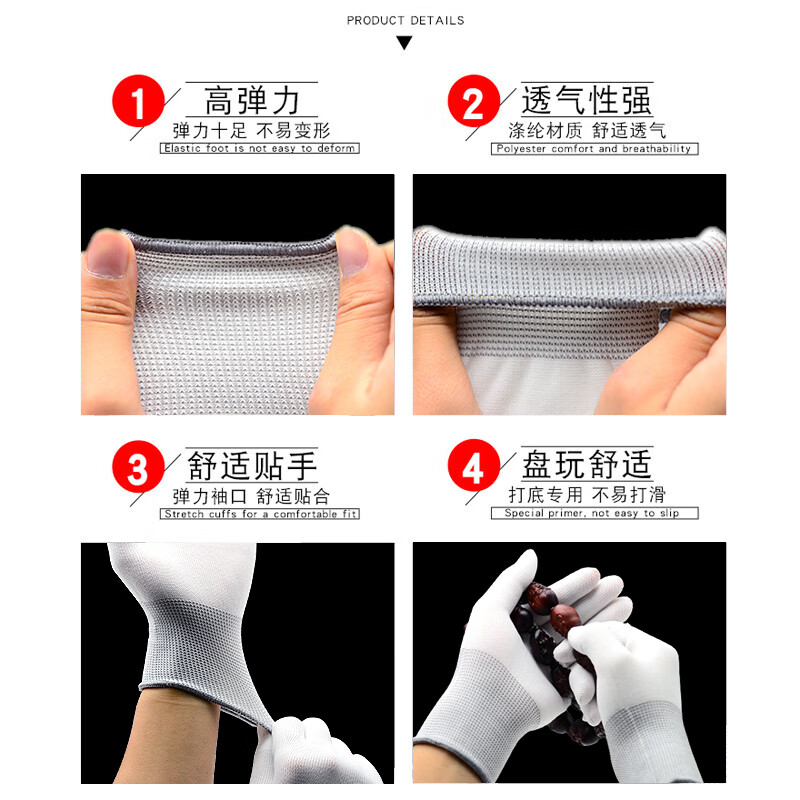 PRODUCT DETAILS

1 高弹力
弹力十足 不易变形
Elastic foot is not easy to deform

2 透气性强
涤纶材质 舒适透气
Polyester comfort and breathability

3 舒适贴手
弹力袖口 舒适贴合
Stretch cuffs for a comfortable fit

4 盘玩舒适
打底专用 不易打滑
Special primer, not easy to slip