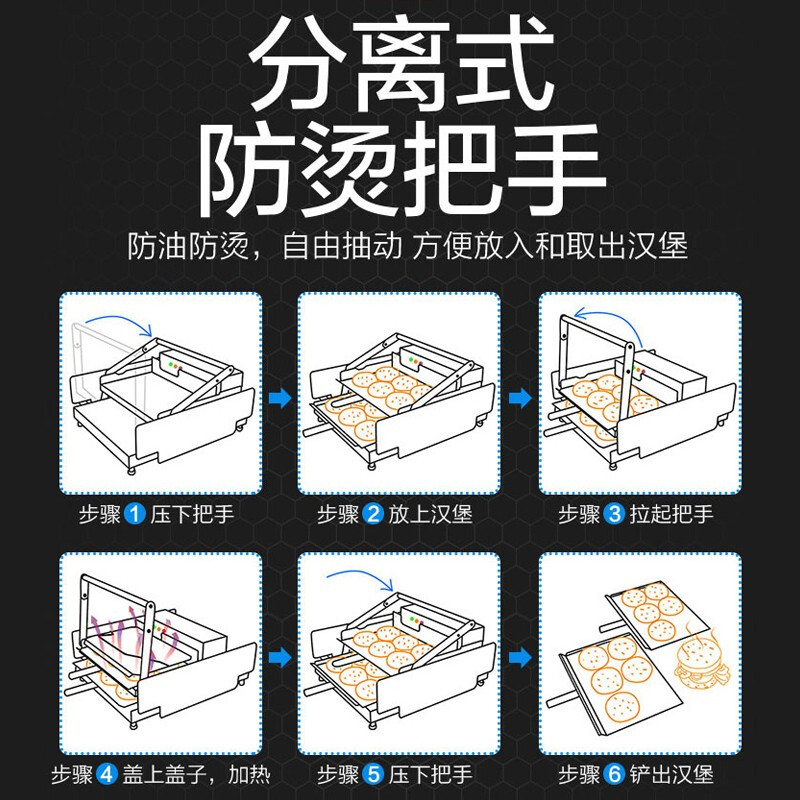 分离式
防烫把手

防油防烫，自由抽动 方便放入和取出汉堡

步骤 1 压下把手

步骤 2 放上汉堡

步骤 3 拉起把手

步骤 4 盖上盖子，加热

步骤 5 压下把手

步骤 6 铲出汉堡