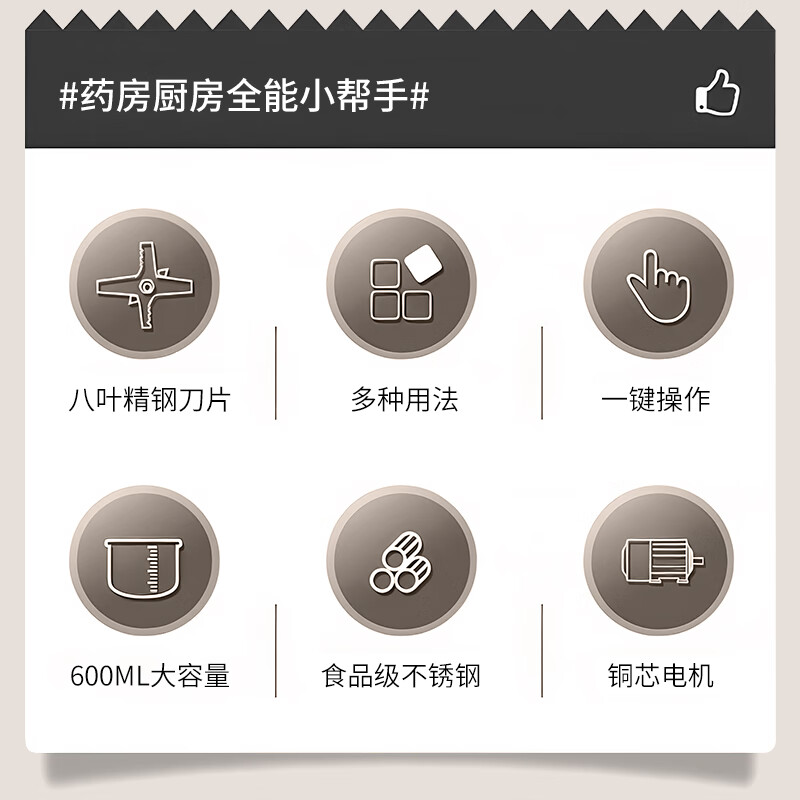 #药房厨房全能小帮手#

八叶精钢刀片

多种用法

一键操作

600ML大容量

食品级不锈钢

铜芯电机