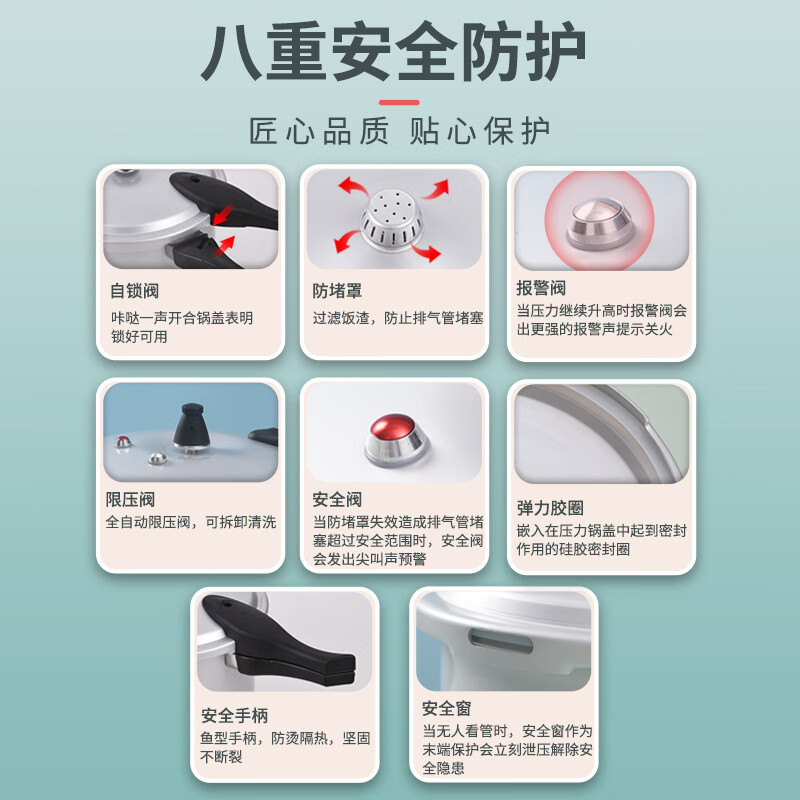 八重安全防护

匠心品质 贴心保护

自锁阀
咔哒一声开合锅盖表明锁好可用

防堵罩
过滤饭渣，防止排气管堵塞

报警阀
当压力继续升高时报警阀会出更强的报警声提示关火

限压阀
全自动限压阀，可拆卸清洗

安全阀
当防堵罩失效造成排气管堵塞超过安全范围时，安全阀会发出尖叫声预警

弹力胶圈
嵌入在压力锅盖中起到密封作用的硅胶密封圈

安全手柄
鱼型手柄，防烫隔热，坚固不断裂

安全窗
当无人看管时，安全窗作为末端保护会立刻泄压解除安全隐患