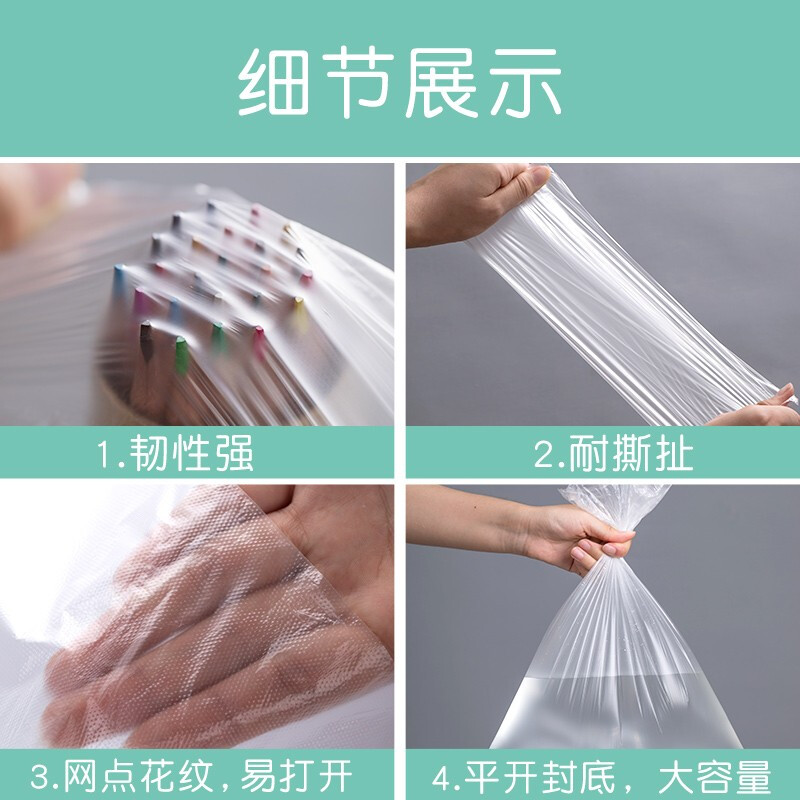 细节展示

1.韧性强

2.耐撕扯

3.网点花纹，易打开

4.平开封底，大容量