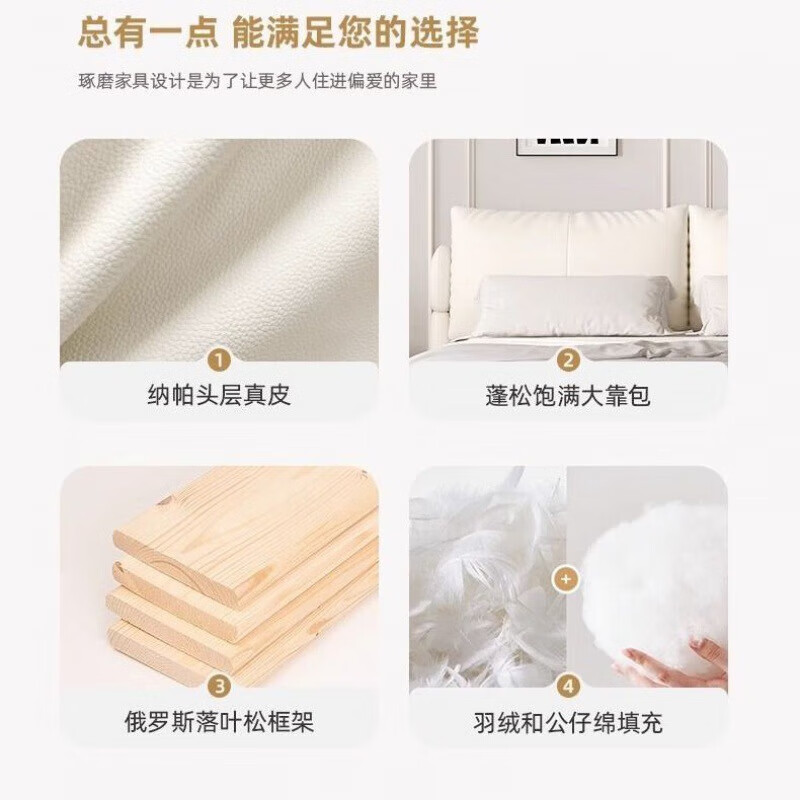 总有一点 能满足您的选择

琢磨家具设计是为了让更多人住进偏爱的家里

1
纳帕头层真皮

2
蓬松饱满大靠包

3
俄罗斯落叶松框架

+

4
羽绒和公仔绵填充