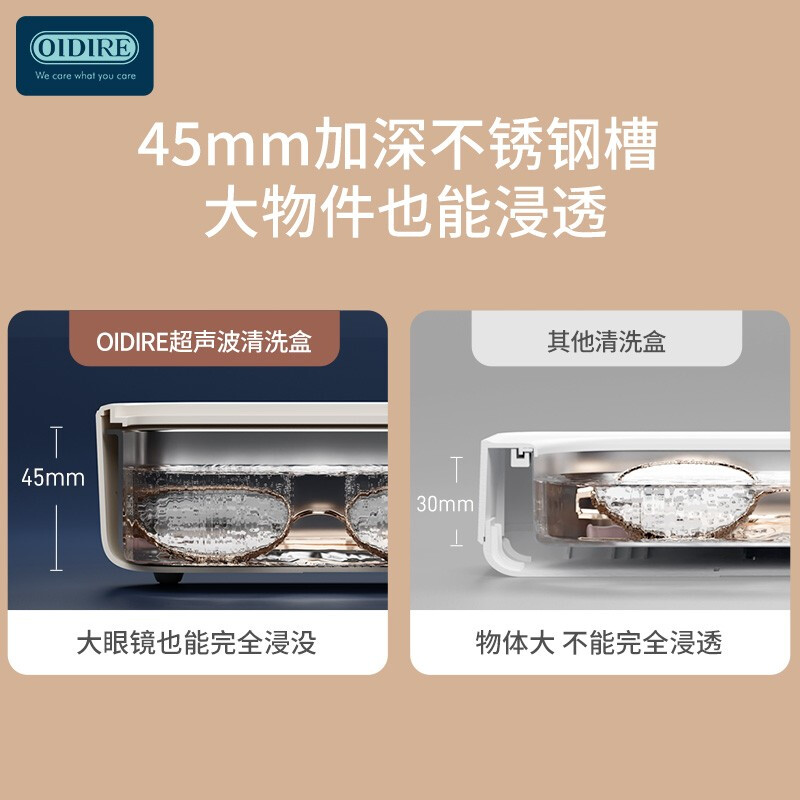 OIDIRE
We care what you care

45mm加深不锈钢槽
大物件也能浸透

OIDIRE超声波清洗盒

45mm

大眼镜也能完全浸没

其他清洗盒

30mm

物体大 不能完全浸透