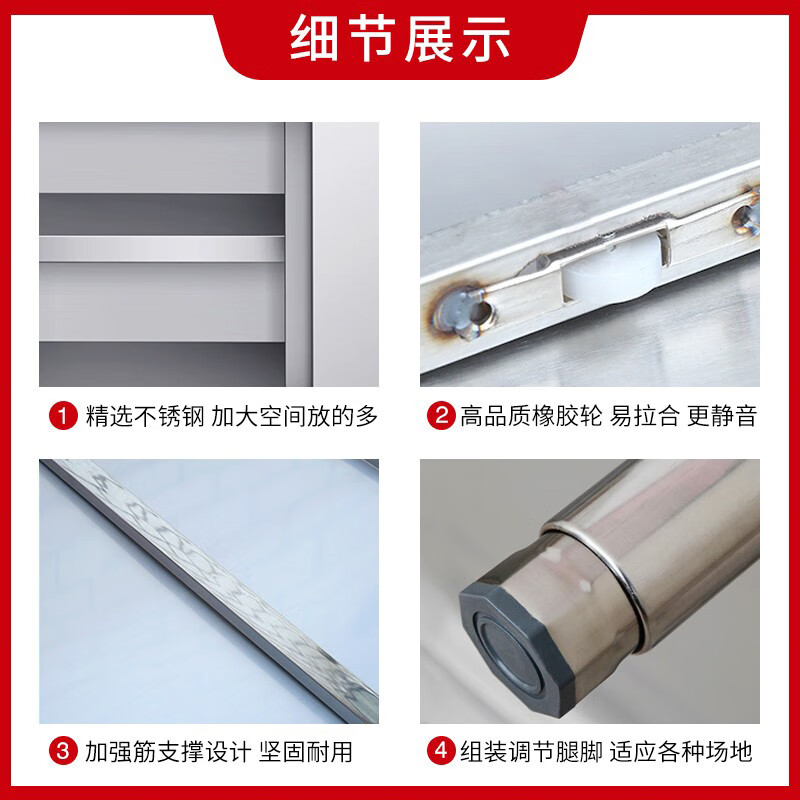 细节展示

1 精选不锈钢 加大空间放的多

2 高品质橡胶轮 易拉合 更静音

3 加强筋支撑设计 坚固耐用

4 组装调节腿脚 适应各种场地