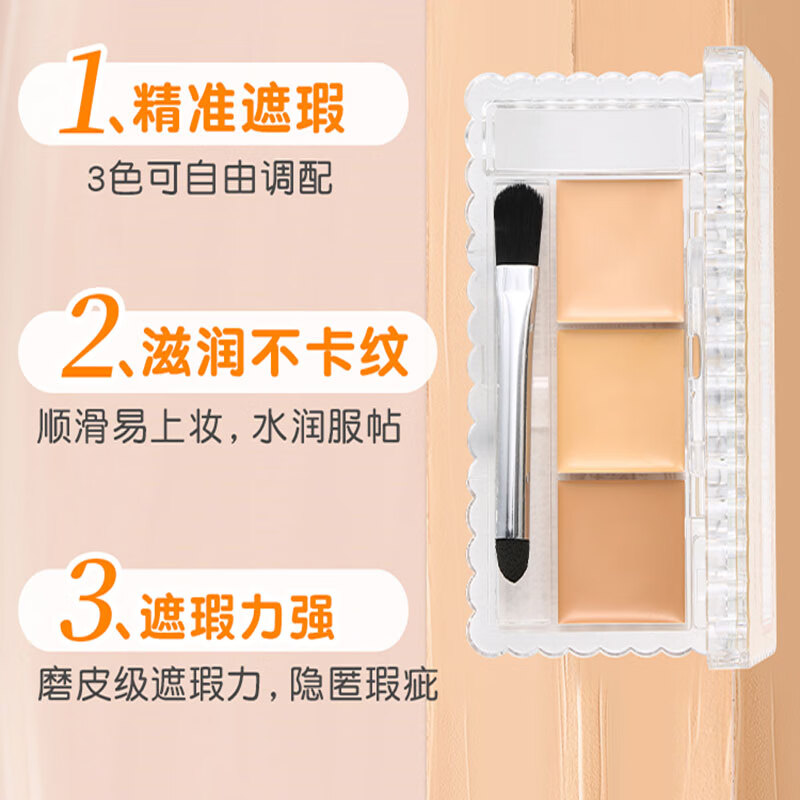 1、精准遮瑕
3色可自由调配

2、滋润不卡纹
顺滑易上妆，水润服帖

3、遮瑕力强
磨皮级遮瑕力，隐匿瑕疵