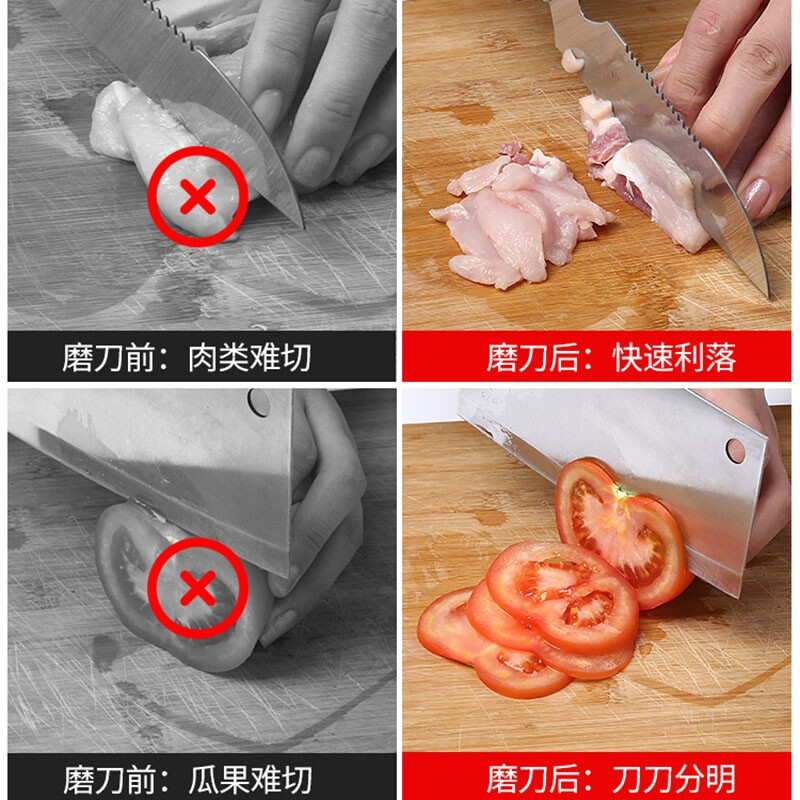 磨刀前：肉类难切

磨刀后：快速利落

磨刀前：瓜果难切

磨刀后：刀刀分明