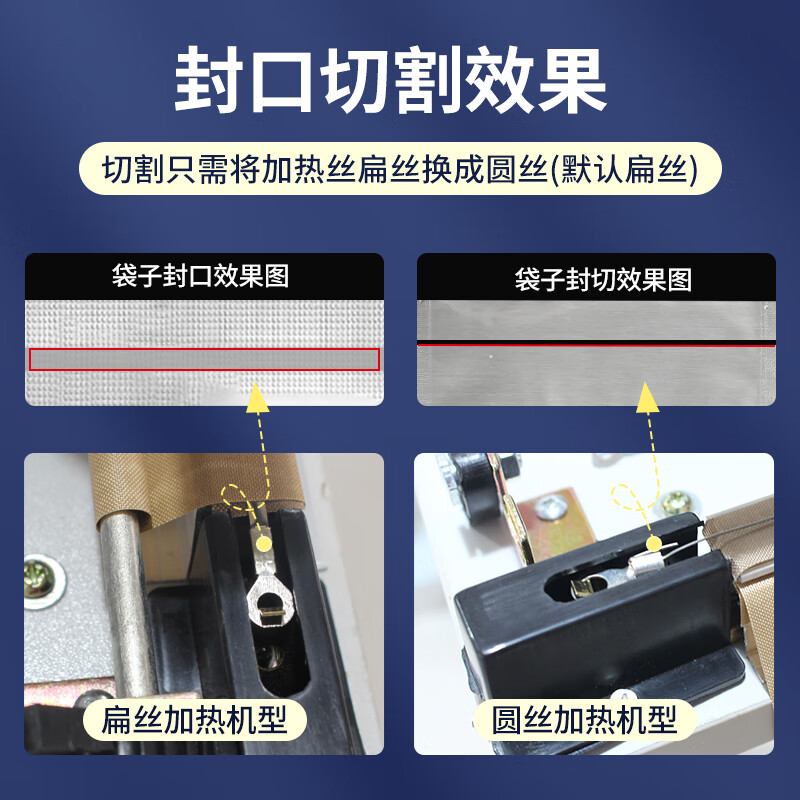 封口切割效果

切割只需将加热丝扁丝换成圆丝(默认扁丝)

袋子封口效果图

袋子封切效果图

扁丝加热机型

圆丝加热机型