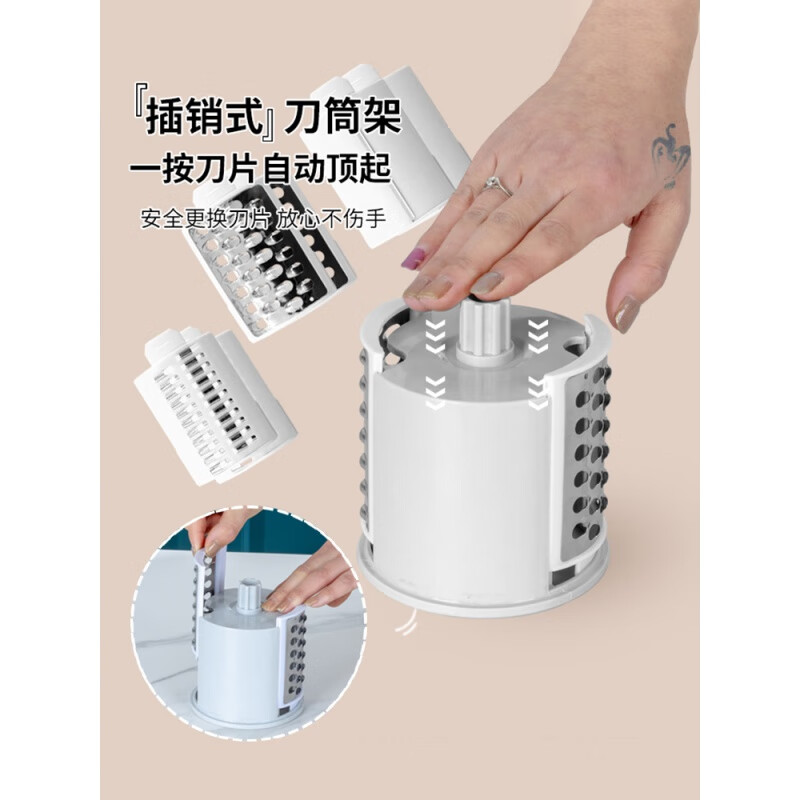 『插销式』刀筒架
一按刀片自动顶起
安全更换刀片 放心不伤手