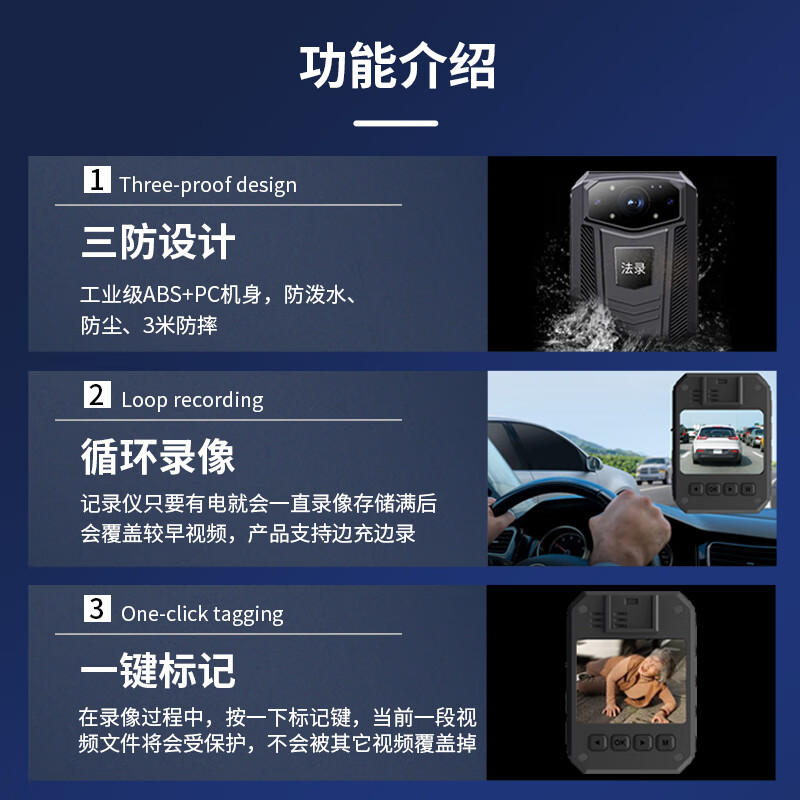 功能介绍

1 Three-proof design

三防设计

工业级ABS+PC机身，防泼水、防尘、3米防摔

法录

2 Loop recording

循环录像

记录仪只要有电就会一直录像存储满后会覆盖较早视频，产品支持边充边录

OK M

3 One-click tagging

一键标记

在录像过程中，按一下标记键，当前一段视频文件将会受保护，不会被其它视频覆盖掉

OK M