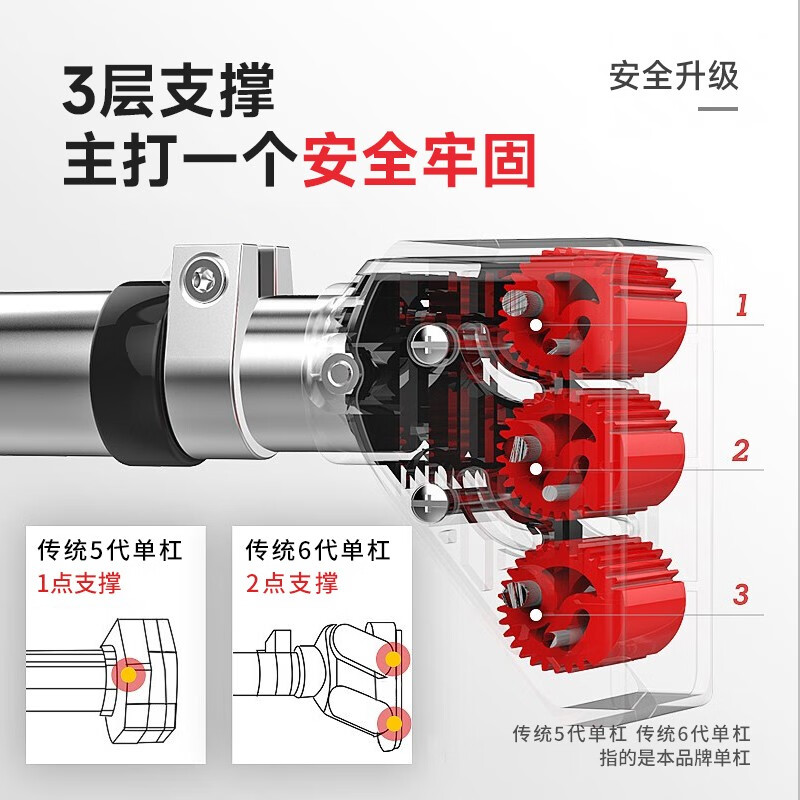 3层支撑
主打一个安全牢固

安全升级

1
2
3

传统5代单杠
1点支撑

传统6代单杠
2点支撑

传统5代单杠 传统6代单杠
指的是本品牌单杠