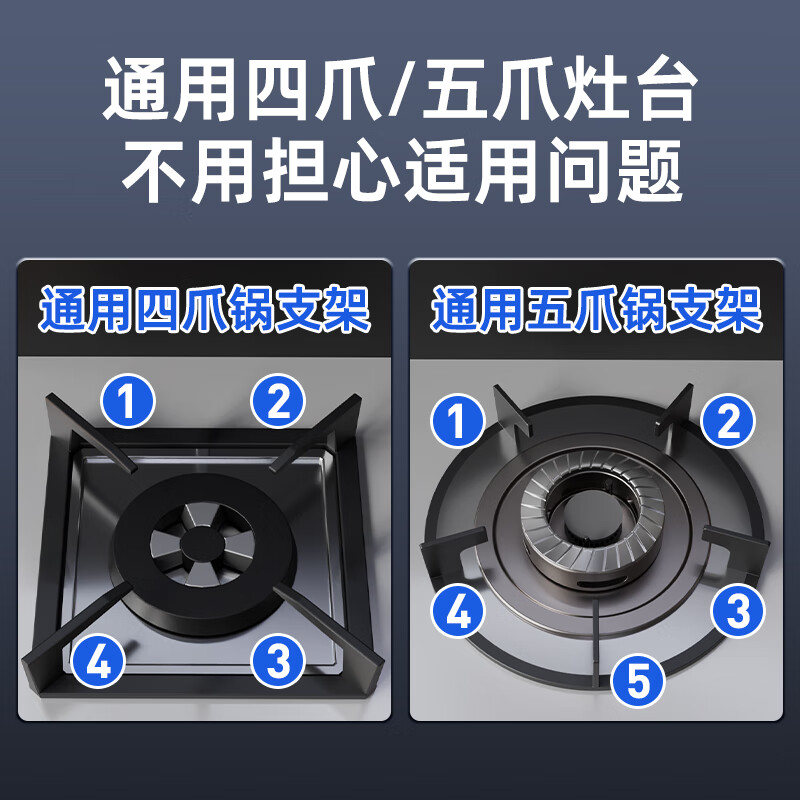 通用四爪/五爪灶台
不用担心适用问题

通用四爪锅支架

1 2 4 3

通用五爪锅支架

1 2 4 3 5