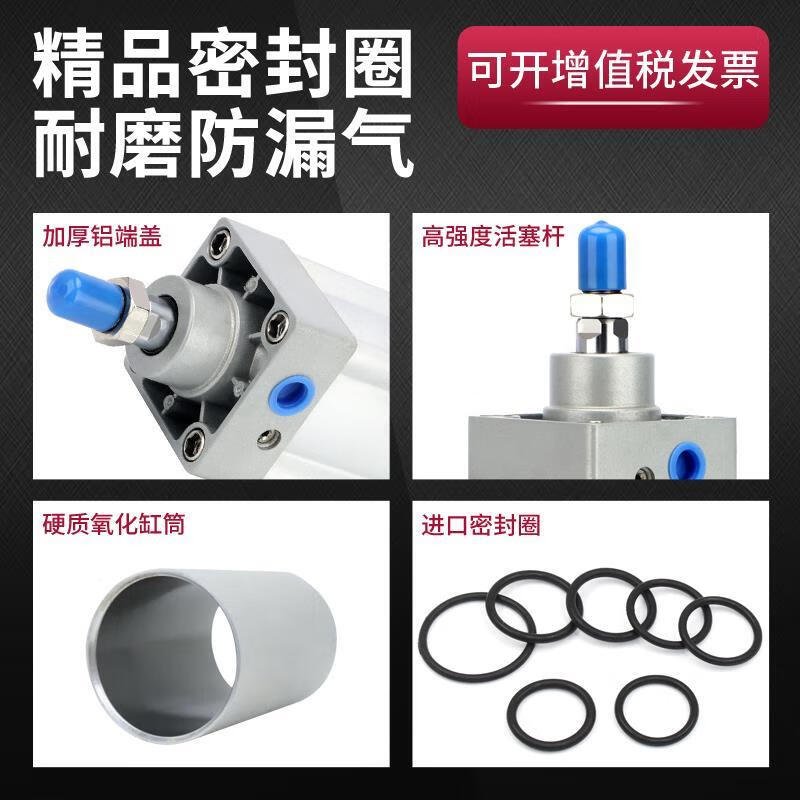 精品密封圈
耐磨防漏气

可开增值税发票

加厚铝端盖

高强度活塞杆

硬质氧化缸筒

进口密封圈