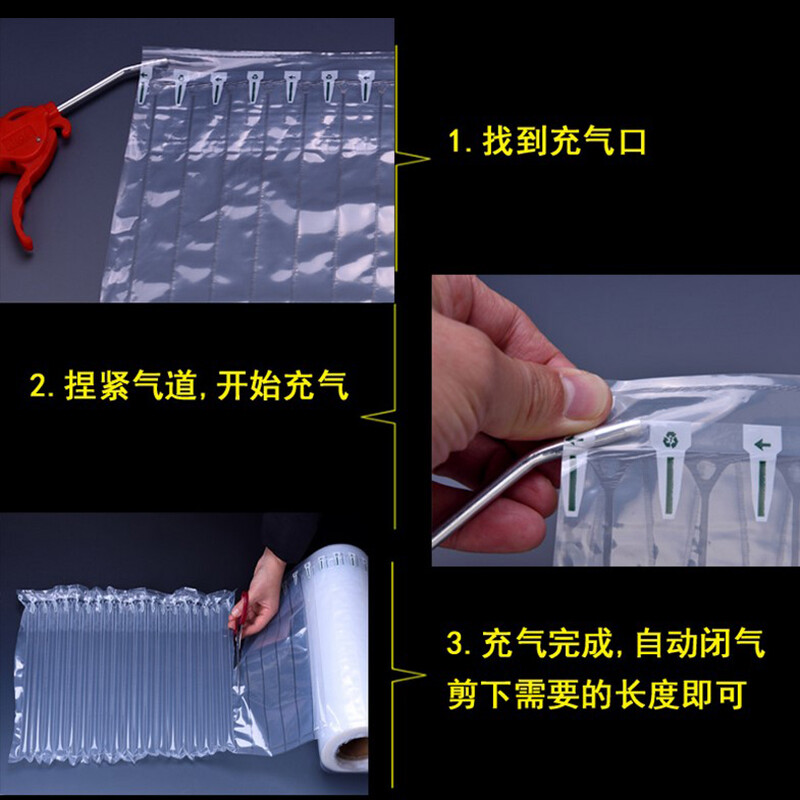 1. 找到充气口

2. 捏紧气道, 开始充气

3. 充气完成, 自动闭气
剪下需要的长度即可