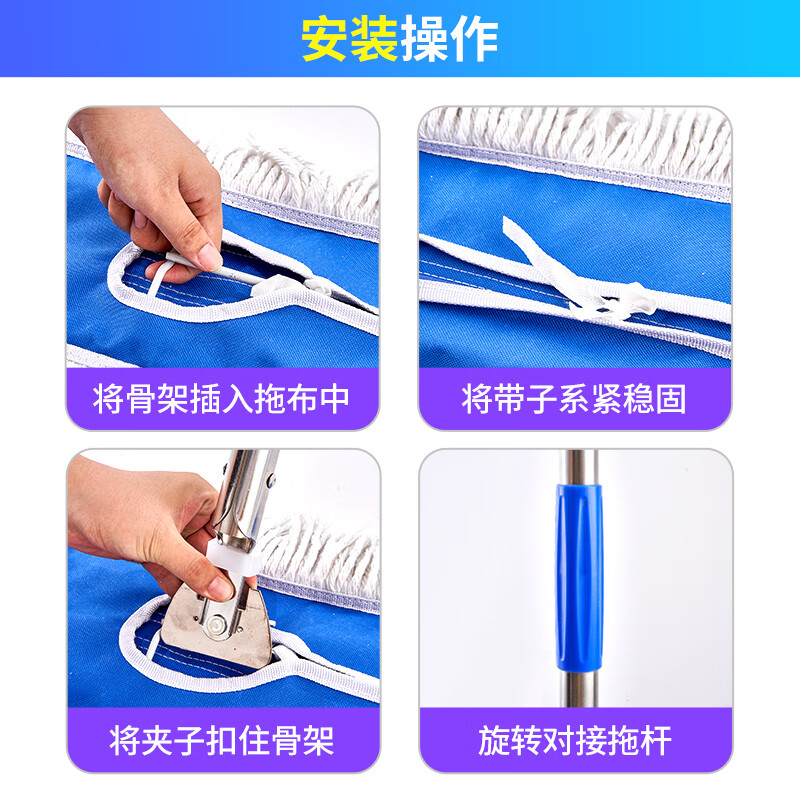 安装操作

将骨架插入拖布中

将带子系紧稳固

将夹子扣住骨架

旋转对接拖杆