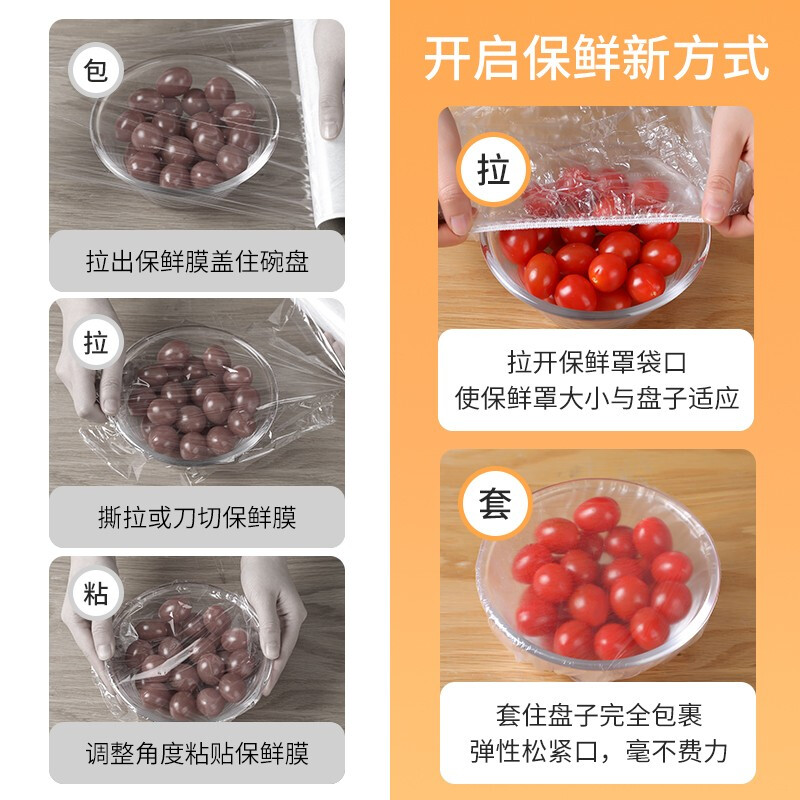 包

拉出保鲜膜盖住碗盘

拉

撕拉或刀切保鲜膜

粘

调整角度粘贴保鲜膜

开启保鲜新方式

拉

拉开保鲜罩袋口
使保鲜罩大小与盘子适应

套

套住盘子完全包裹
弹性松紧口，毫不费力