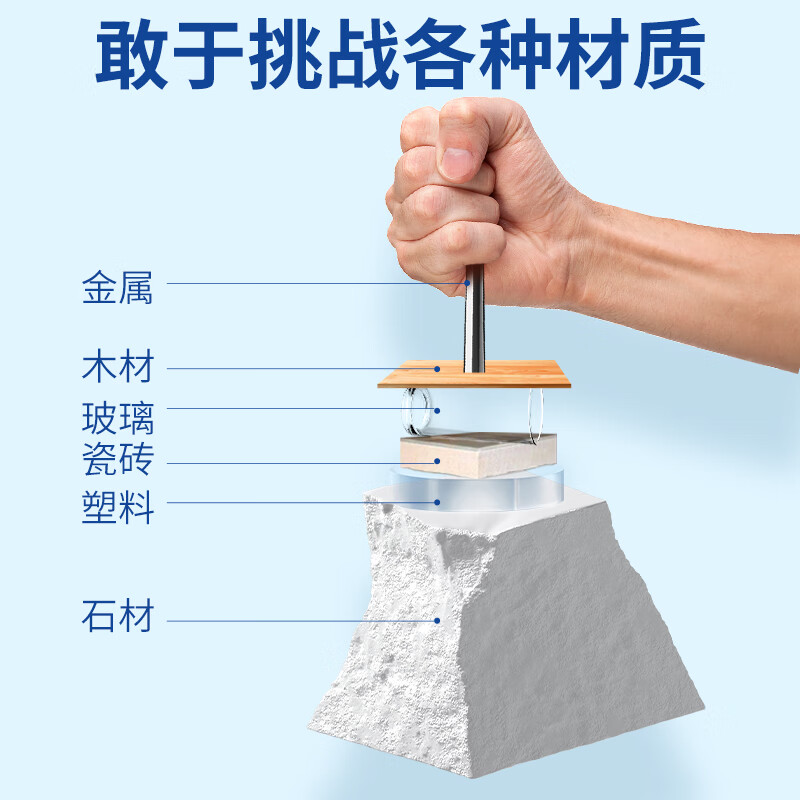 敢于挑战各种材质

金属

木材

玻璃

瓷砖

塑料

石材