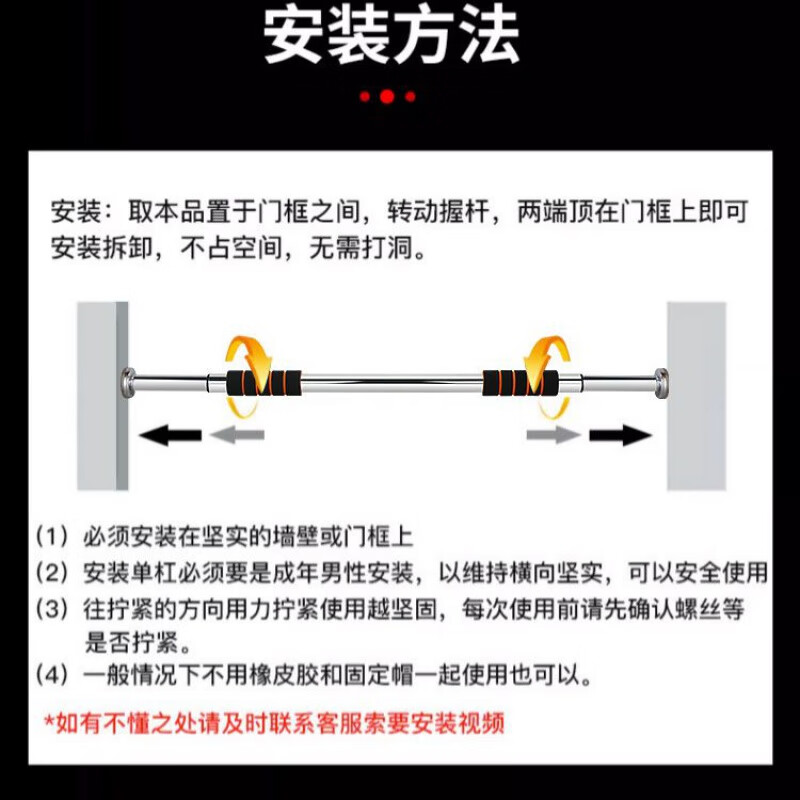 安装方法

安装：取本品置于门框之间，转动握杆，两端顶在门框上即可安装拆卸，不占空间，无需打洞。

（1）必须安装在坚实的墙壁或门框上
（2）安装单杠必须要是成年男性安装，以维持横向坚实，可以安全使用
（3）往拧紧的方向用力拧紧使用越坚固，每次使用前请先确认螺丝等是否拧紧。
（4）一般情况下不用橡皮胶和固定帽一起使用也可以。

*如有不懂之处请及时联系客服索要安装视频