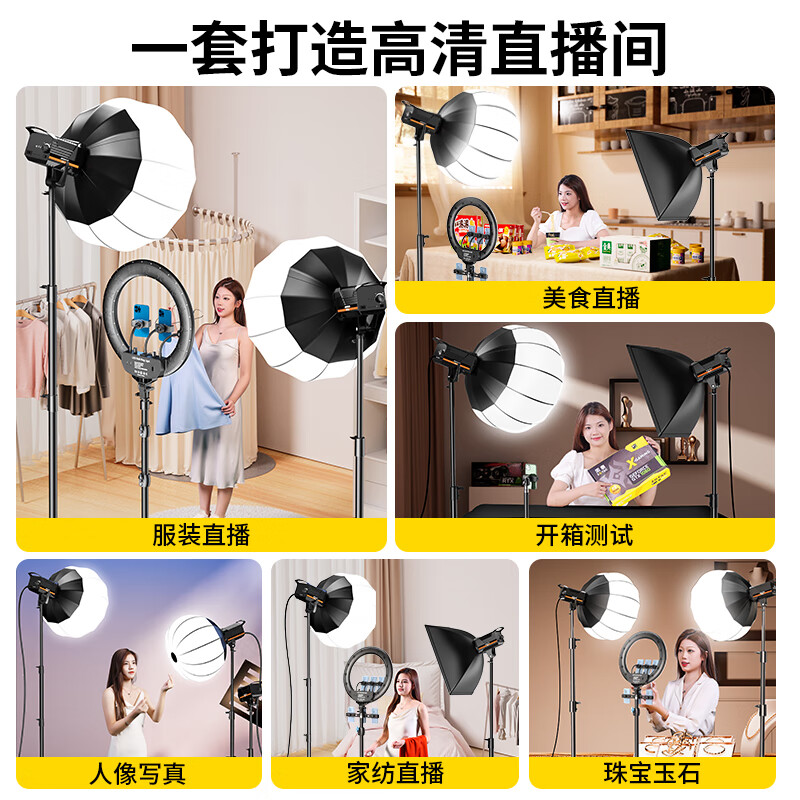 一套打造高清直播间

服装直播

美食直播

开箱测试

人像写真

家纺直播

珠宝玉石