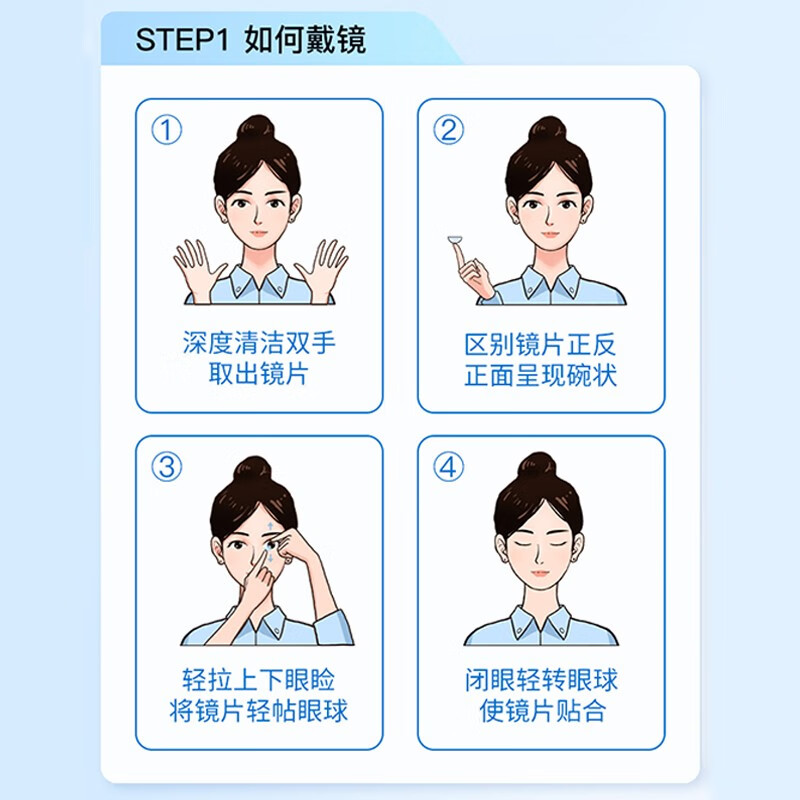 STEP1 如何戴镜

①
深度清洁双手
取出镜片

②
区别镜片正反
正面呈现碗状

③
轻拉上下眼睑
将镜片轻帖眼球

④
闭眼轻转眼球
使镜片贴合