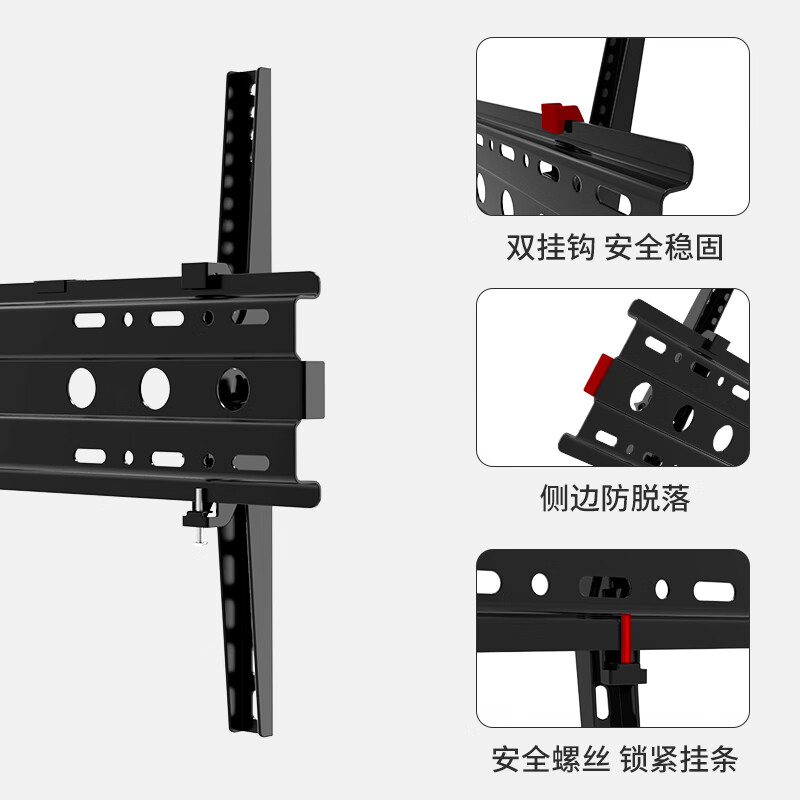 双挂钩 安全稳固

侧边防脱落

安全螺丝 锁紧挂条