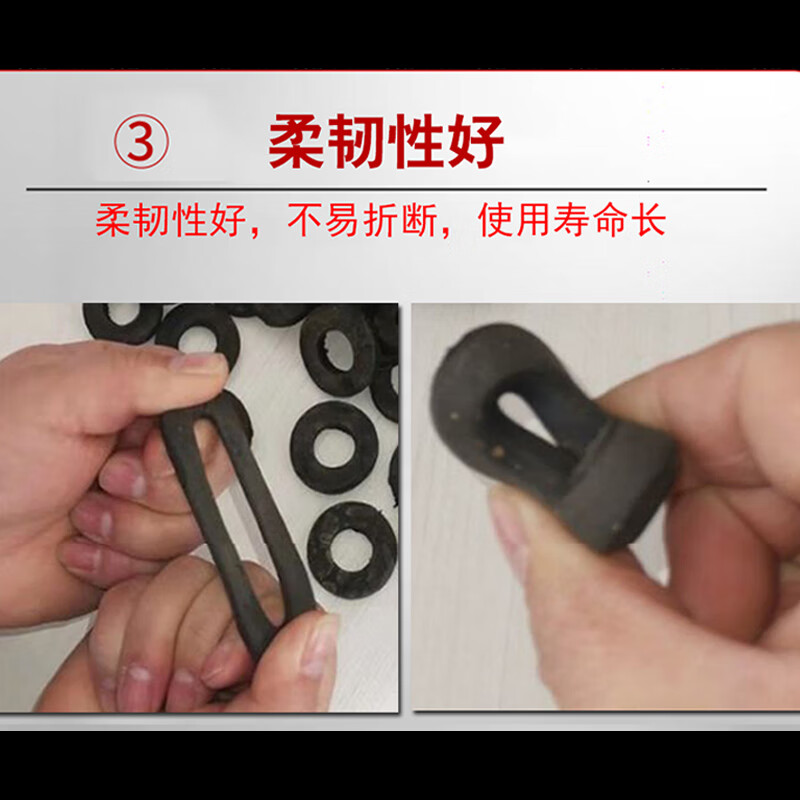 ③ 柔韧性好

柔韧性好，不易折断，使用寿命长