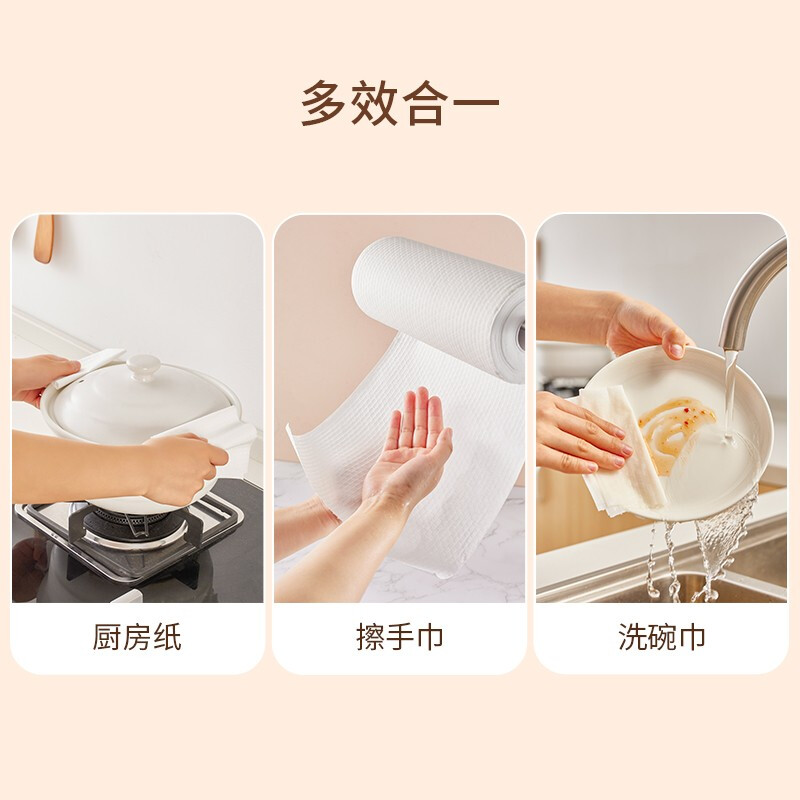 多效合一

厨房纸

擦手巾

洗碗巾