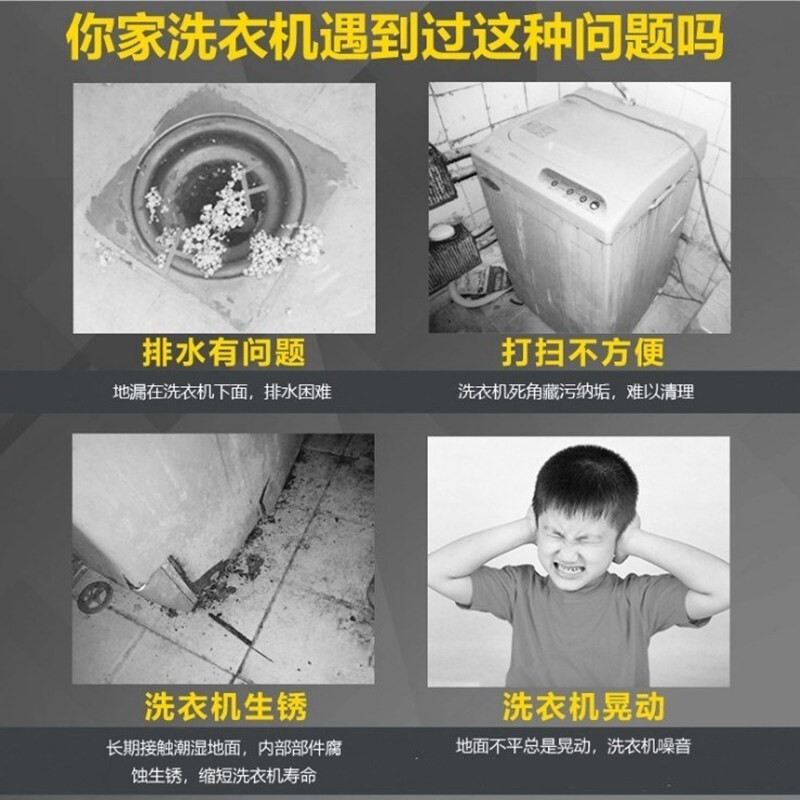 你家洗衣机遇到过这种问题吗

排水有问题
地漏在洗衣机下面，排水困难

打扫不方便
洗衣机死角藏污纳垢，难以清理

洗衣机生锈
长期接触潮湿地面，内部部件腐蚀生锈，缩短洗衣机寿命

洗衣机晃动
地面不平总是晃动，洗衣机噪音