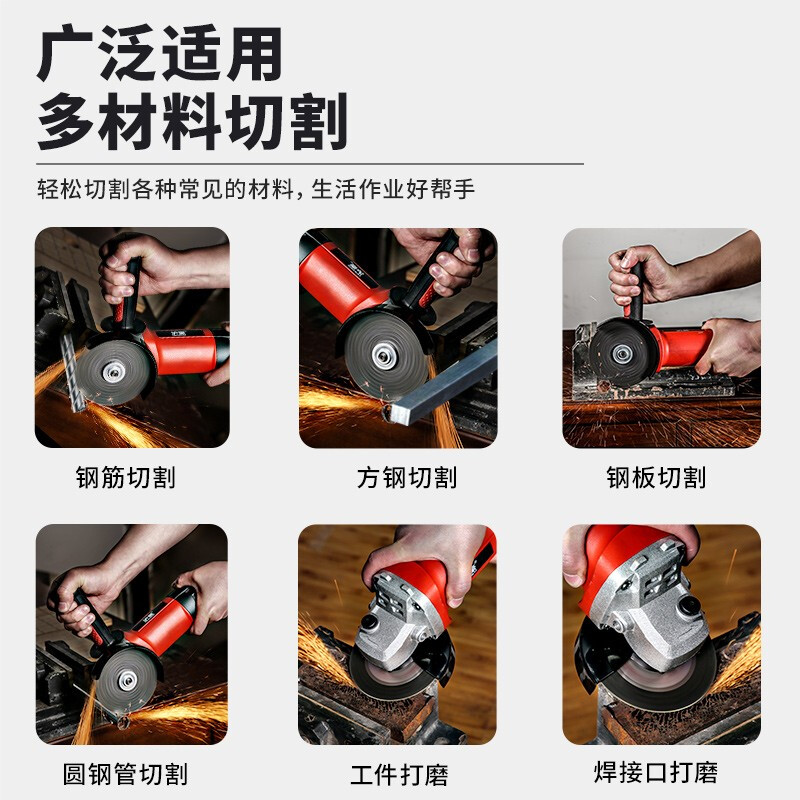 广泛适用
多材料切割

轻松切割各种常见的材料，生活作业好帮手

钢筋切割

方钢切割

钢板切割

圆钢管切割

工件打磨

焊接口打磨