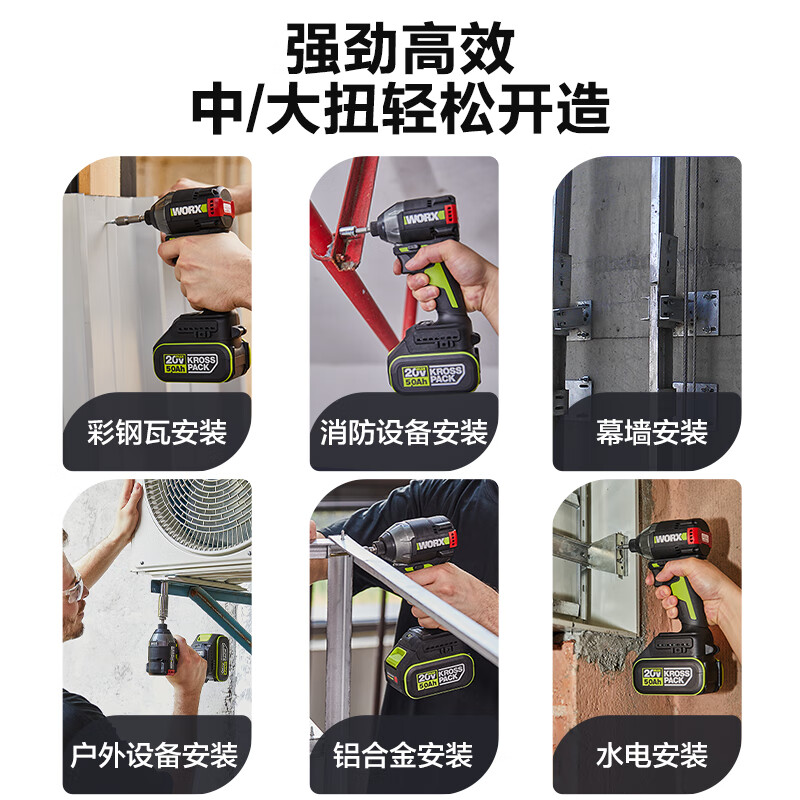 强劲高效
中/大扭轻松开造

WORX
20V 5.0Ah KROSS PACK
彩钢瓦安装

WORX
20V 5.0Ah KROSS PACK
消防设备安装

幕墙安装

户外设备安装

WORX
20V 5.0Ah KROSS PACK
铝合金安装

WORX
20V 5.0Ah KROSS PACK
水电安装