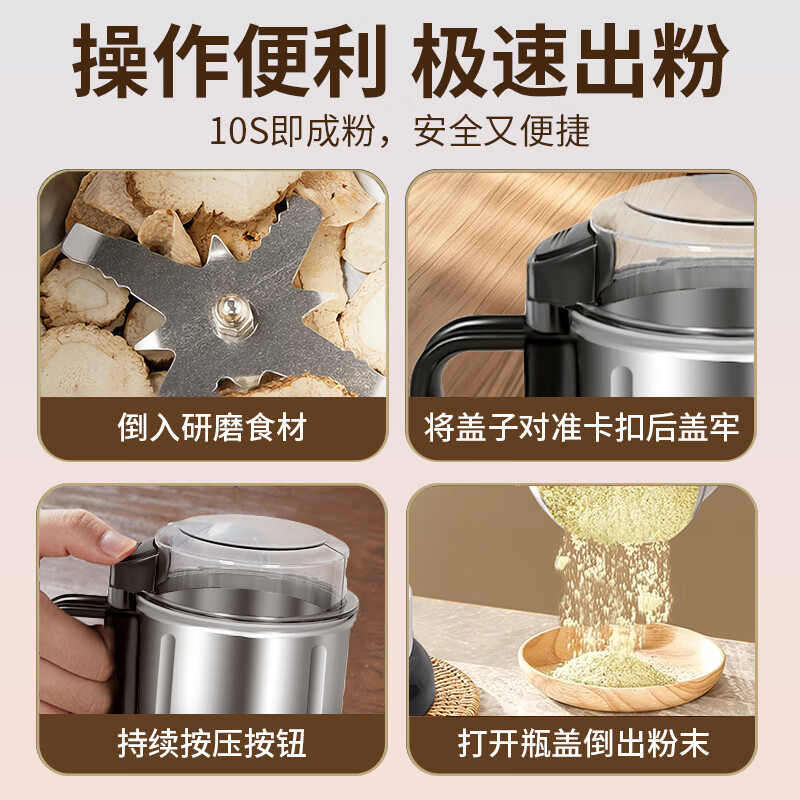 操作便利 极速出粉

10S即成粉，安全又便捷

倒入研磨食材

将盖子对准卡扣后盖牢

持续按压按钮

打开瓶盖倒出粉末