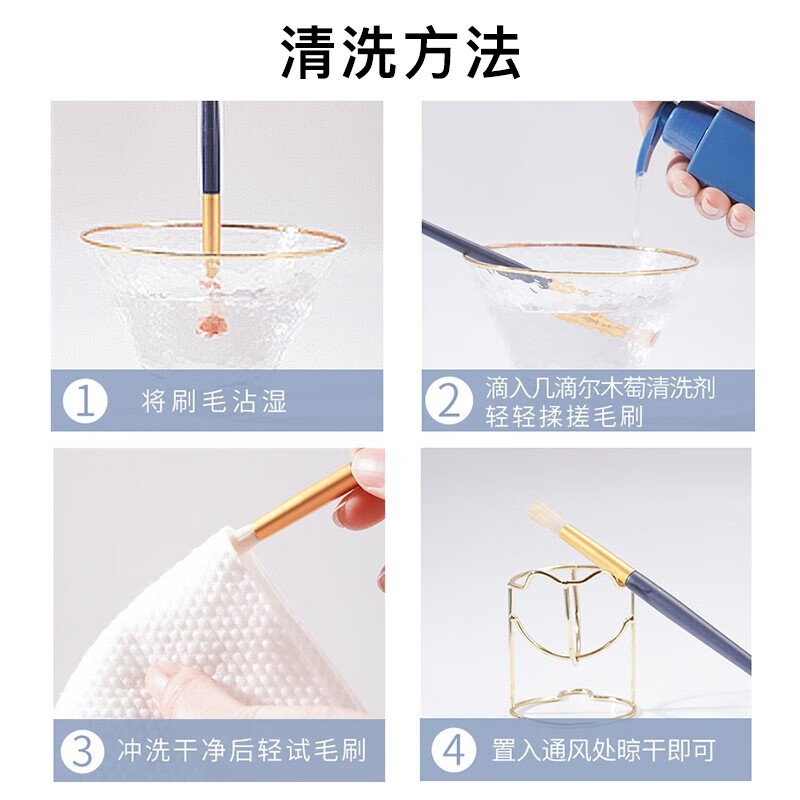 清洗方法

1 将刷毛沾湿

2 滴入几滴尔木萄清洗剂 轻轻揉搓毛刷

3 冲洗干净后轻试毛刷

4 置入通风处晾干即可