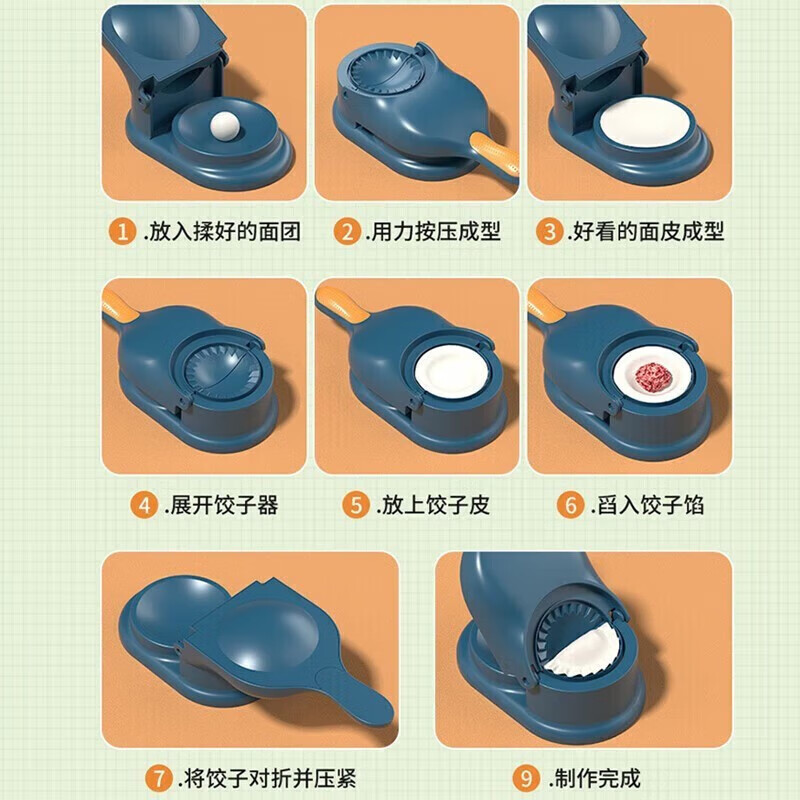 1.放入揉好的面团

2.用力按压成型

3.好看的面皮成型

4.展开饺子器

5.放上饺子皮

6.舀入饺子馅

7.将饺子对折并压紧

9.制作完成