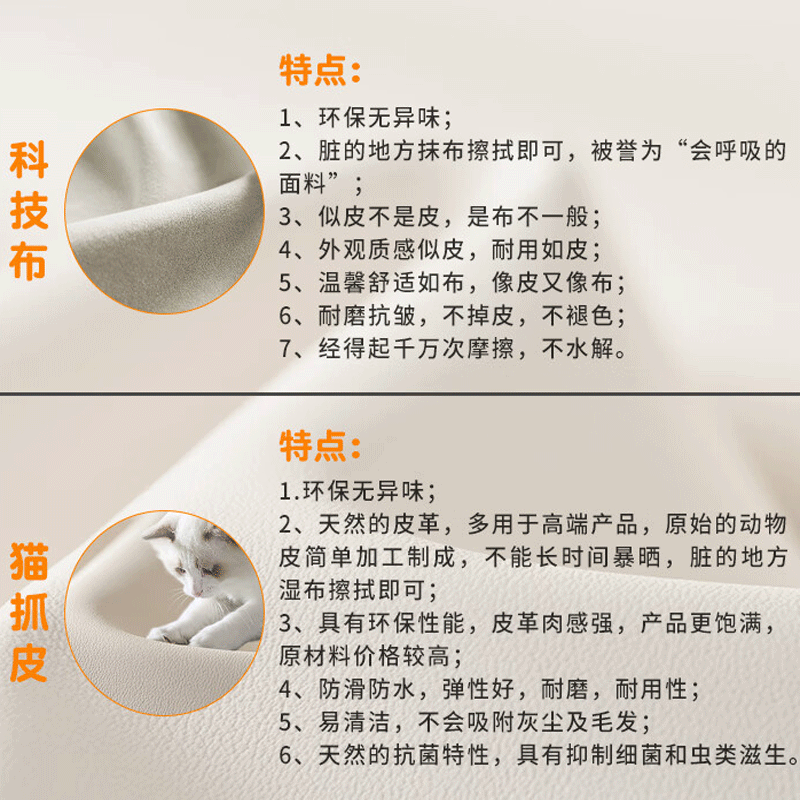 科技布

特点:

1、环保无异味;
2、脏的地方抹布擦拭即可，被誉为“会呼吸的面料”;
3、似皮不是皮，是布不一般;
4、外观质感似皮，耐用如皮;
5、温馨舒适如布，像皮又像布;
6、耐磨抗皱，不掉皮，不褪色;
7、经得起千万次摩擦，不水解。

猫抓皮

特点:

1.环保无异味;
2、天然的皮革，多用于高端产品，原始的动物皮简单加工制成，不能长时间暴晒，脏的地方湿布擦拭即可;
3、具有环保性能，皮革肉感强，产品更饱满，原材料价格较高;
4、防滑防水，弹性好，耐磨，耐用性;
5、易清洁，不会吸附灰尘及毛发;
6、天然的抗菌特性，具有抑制细菌和虫类滋生。