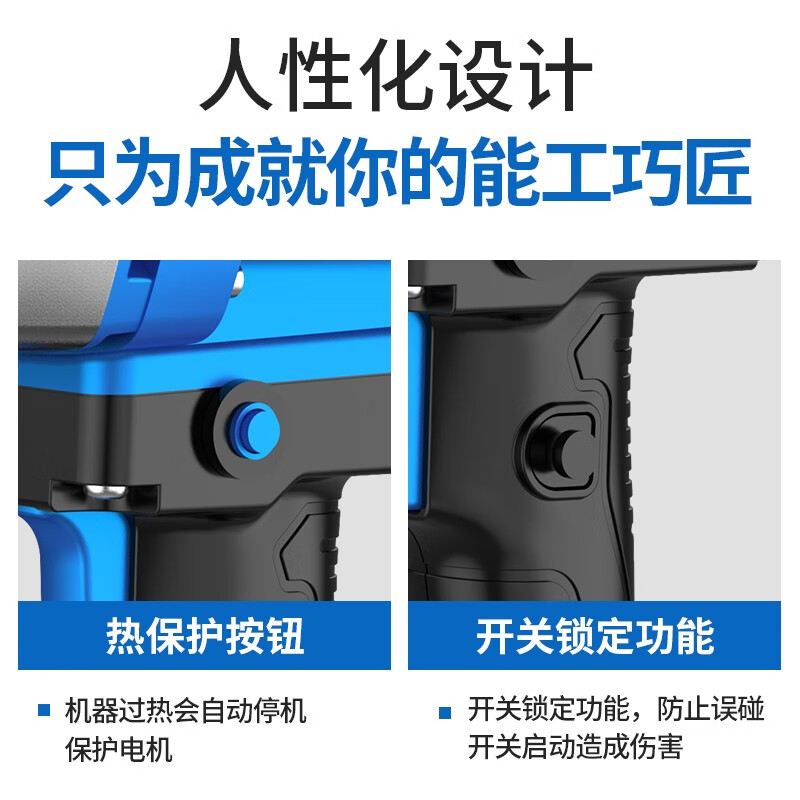 人性化设计
只为成就你的能工巧匠

热保护按钮

机器过热会自动停机保护电机

开关锁定功能

开关锁定功能，防止误碰开关启动造成伤害