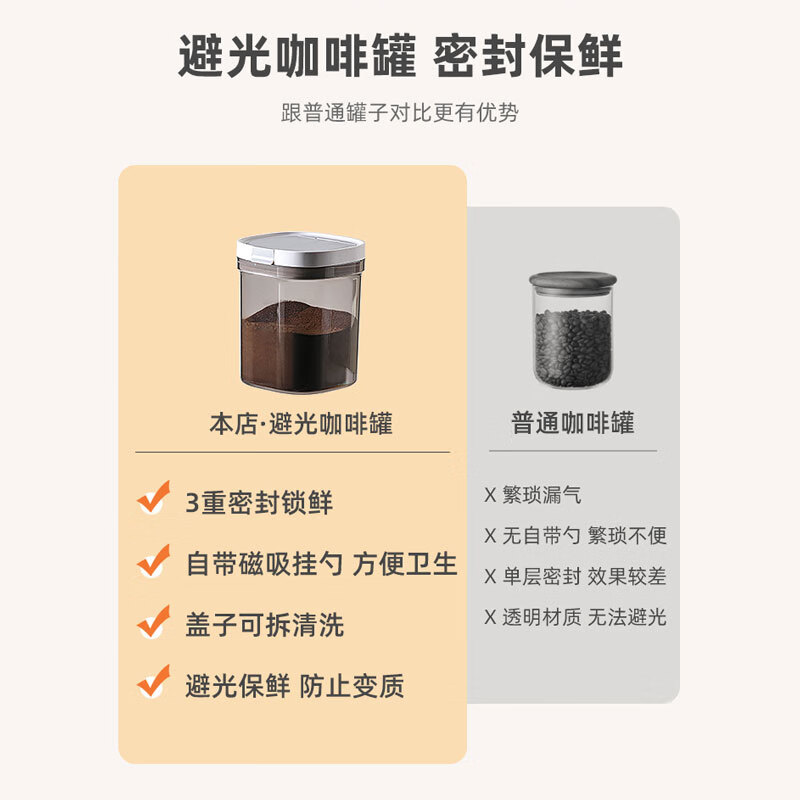 避光咖啡罐 密封保鲜

跟普通罐子对比更有优势

本店·避光咖啡罐

3重密封锁鲜

自带磁吸挂勺 方便卫生

盖子可拆清洗

避光保鲜 防止变质

普通咖啡罐

X 繁琐漏气

X 无自带勺 繁琐不便

X 单层密封 效果较差

X 透明材质 无法避光