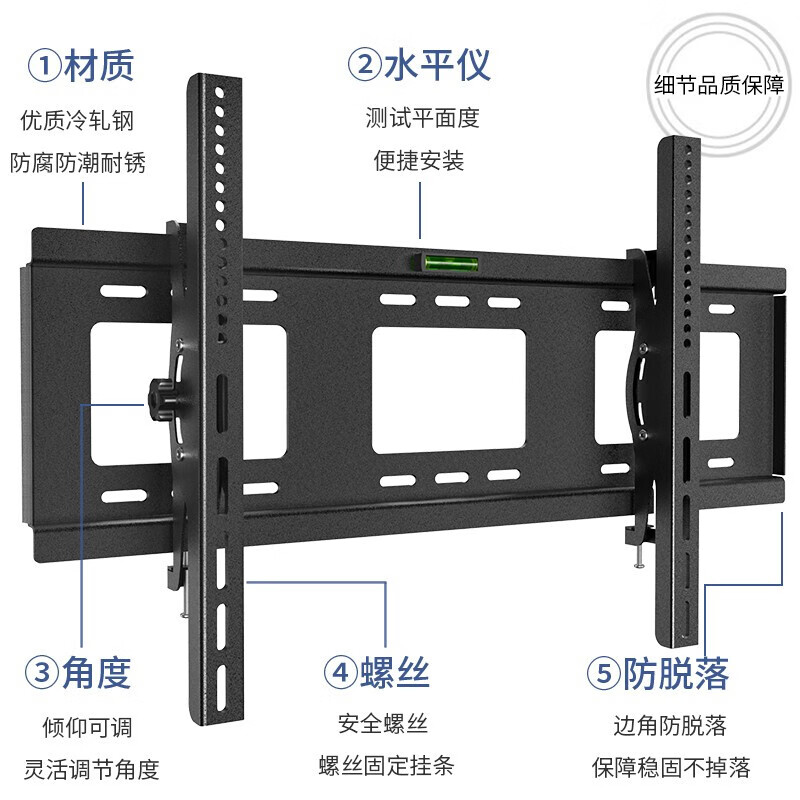 ①材质

优质冷轧钢

防腐防潮耐锈

②水平仪

测试平面度

便捷安装

细节品质保障

③角度

倾仰可调

灵活调节角度

④螺丝

安全螺丝

螺丝固定挂条

⑤防脱落

边角防脱落

保障稳固不掉落