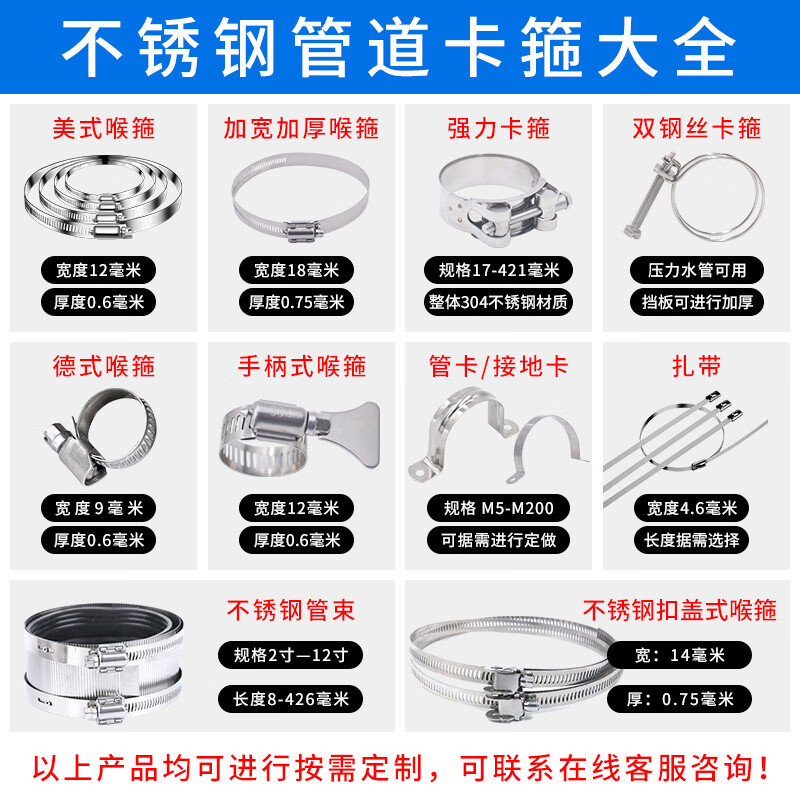 不锈钢管道卡箍大全

美式喉箍
宽度12毫米
厚度0.6毫米

加宽加厚喉箍
宽度18毫米
厚度0.75毫米

强力卡箍
规格17-421毫米
整体304不锈钢材质

双钢丝卡箍
压力水管可用
挡板可进行加厚

德式喉箍
宽度9毫米
厚度0.6毫米

手柄式喉箍
宽度12毫米
厚度0.6毫米

管卡/接地卡
规格 M5-M200
可据需进行定做

扎带
宽度4.6毫米
长度据需选择

不锈钢管束
规格2寸—12寸
长度8-426毫米

不锈钢扣盖式喉箍
宽：14毫米
厚：0.75毫米

以上产品均可进行按需定制，可联系在线客服咨询！