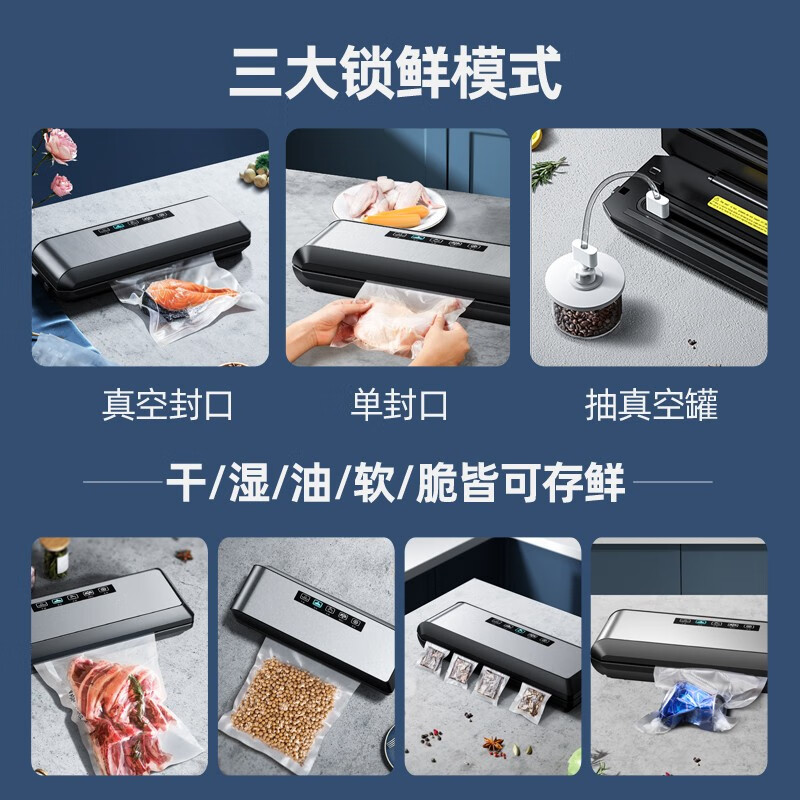 三大锁鲜模式

真空封口

单封口

抽真空罐

干/湿/油/软/脆皆可存鲜