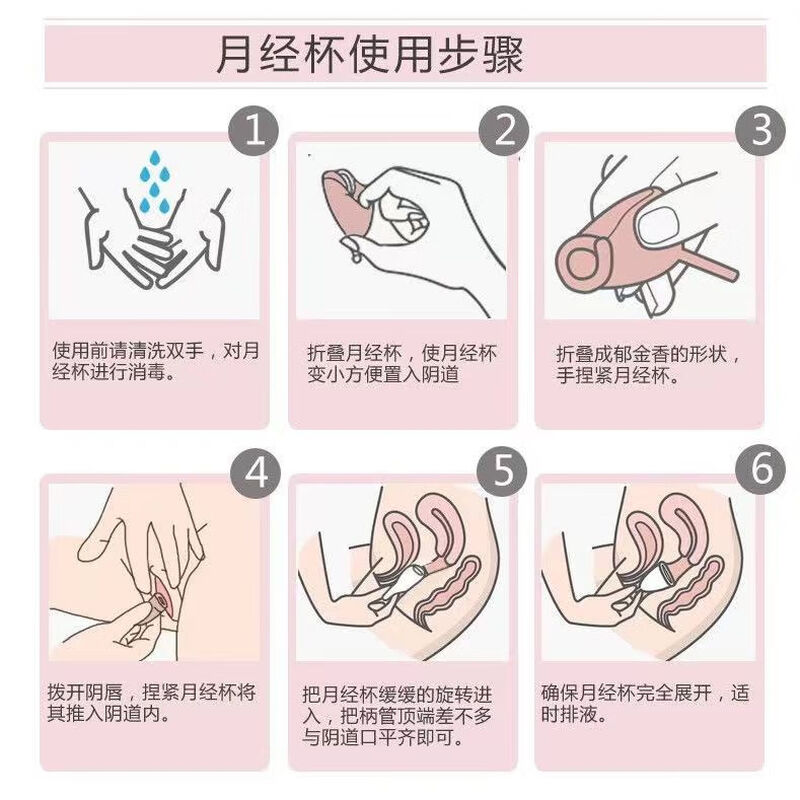 月经杯使用步骤

1

使用前请清洗双手，对月经杯进行消毒。

2

折叠月经杯，使月经杯变小方便置入阴道

3

折叠成郁金香的形状，手捏紧月经杯。

4

拨开阴唇，捏紧月经杯将其推入阴道内。

5

把月经杯缓缓的旋转进入，把柄管顶端差不多与阴道口平齐即可。

6

确保月经杯完全展开，适时排液。