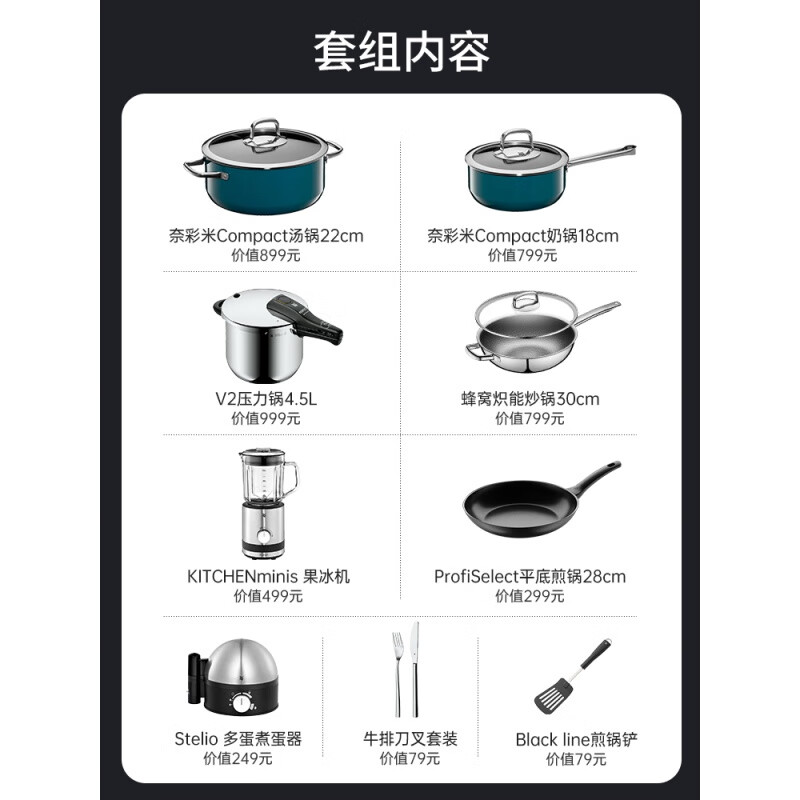 套组内容

奈彩米Compact汤锅22cm
价值899元

奈彩米Compact奶锅18cm
价值799元

V2压力锅4.5L
价值999元

蜂窝炽能炒锅30cm
价值799元

KITCHENminis 果冰机
价值499元

ProfiSelect平底煎锅28cm
价值299元

Stelio 多蛋煮蛋器
价值249元

牛排刀叉套装
价值79元

Black line煎锅铲
价值79元