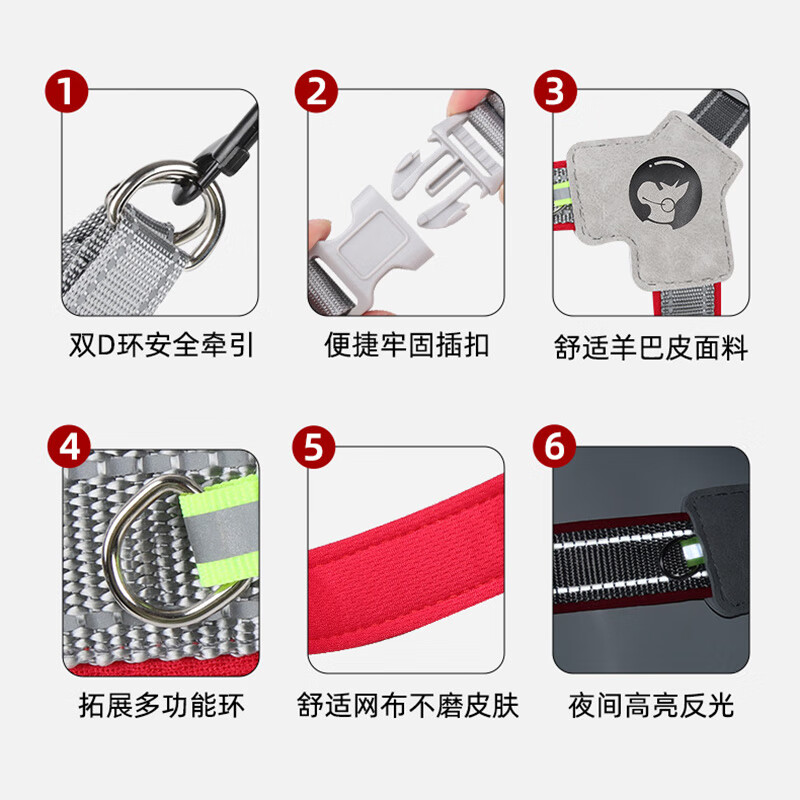 1
双D环安全牵引

2
便捷牢固插扣

3
舒适羊巴皮面料

4
拓展多功能环

5
舒适网布不磨皮肤

6
夜间高亮反光