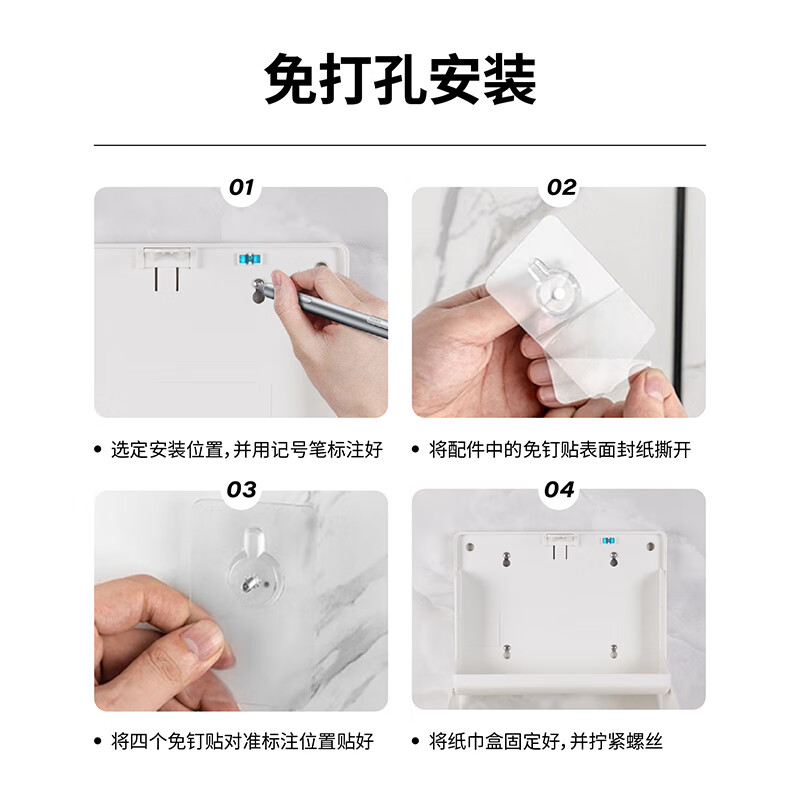 免打孔安装

01

• 选定安装位置，并用记号笔标注好

02

• 将配件中的免钉贴表面封纸撕开

03

• 将四个免钉贴对准标注位置贴好

04

• 将纸巾盒固定好，并拧紧螺丝