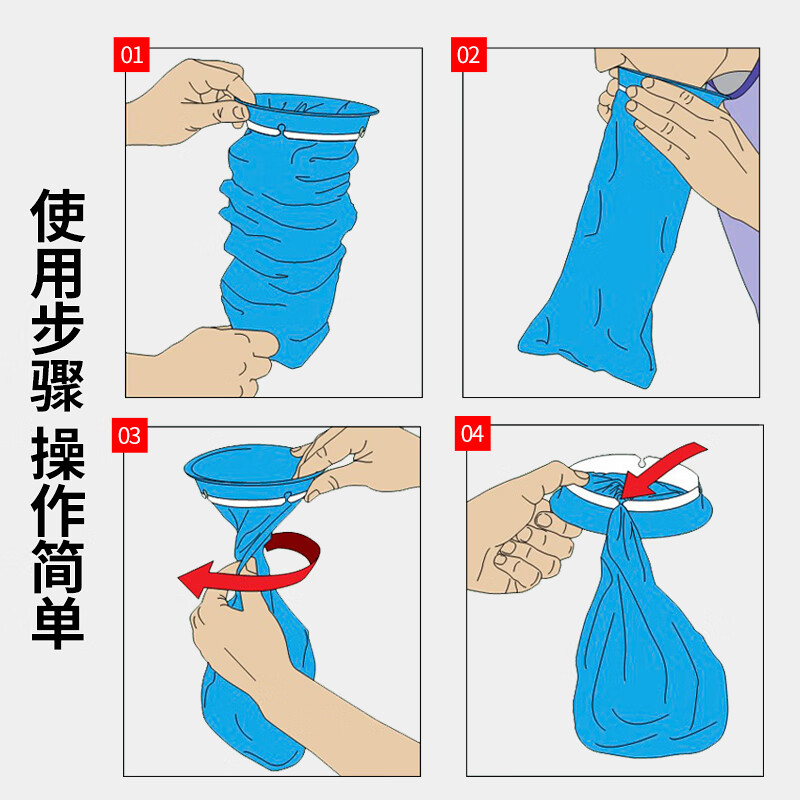 使用步骤 操作简单

01

02

03

04