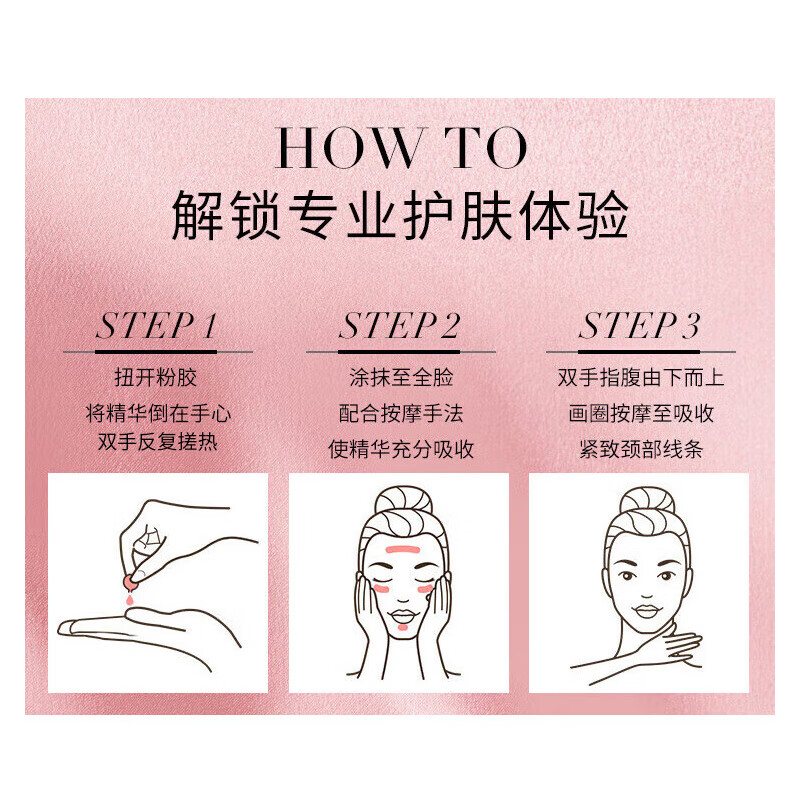 HOW TO
解锁专业护肤体验

STEP 1
扭开粉胶
将精华倒在手心
双手反复搓热

STEP 2
涂抹至全脸
配合按摩手法
使精华充分吸收

STEP 3
双手指腹由下而上
画圈按摩至吸收
紧致颈部线条